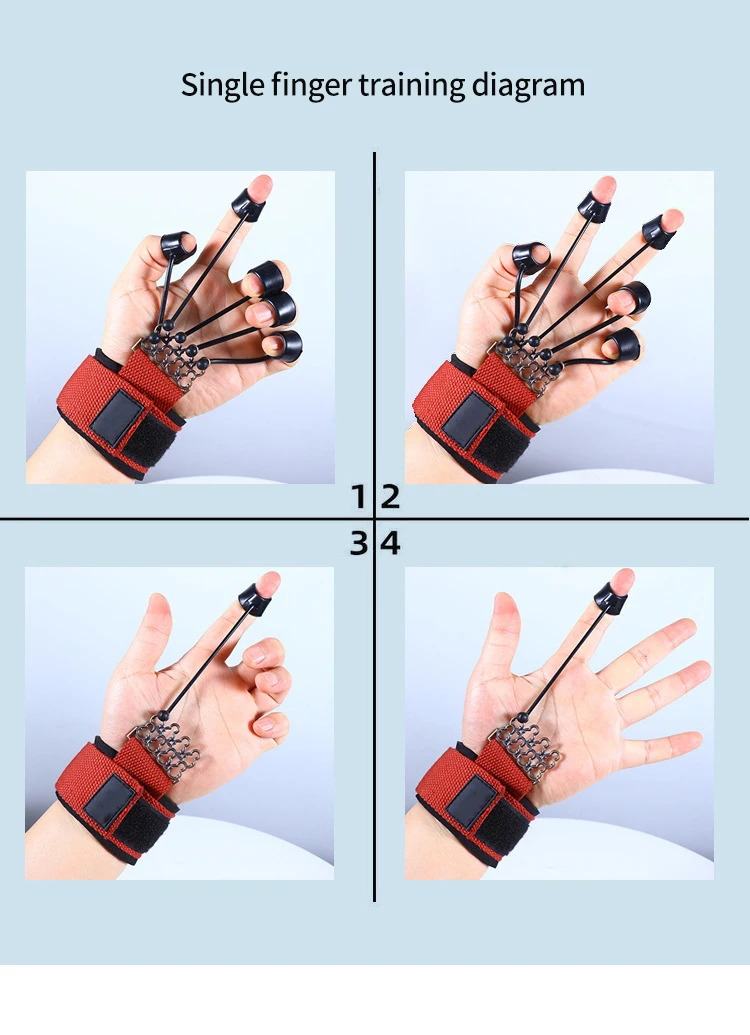 Single finger training diagram

1 2

3 4