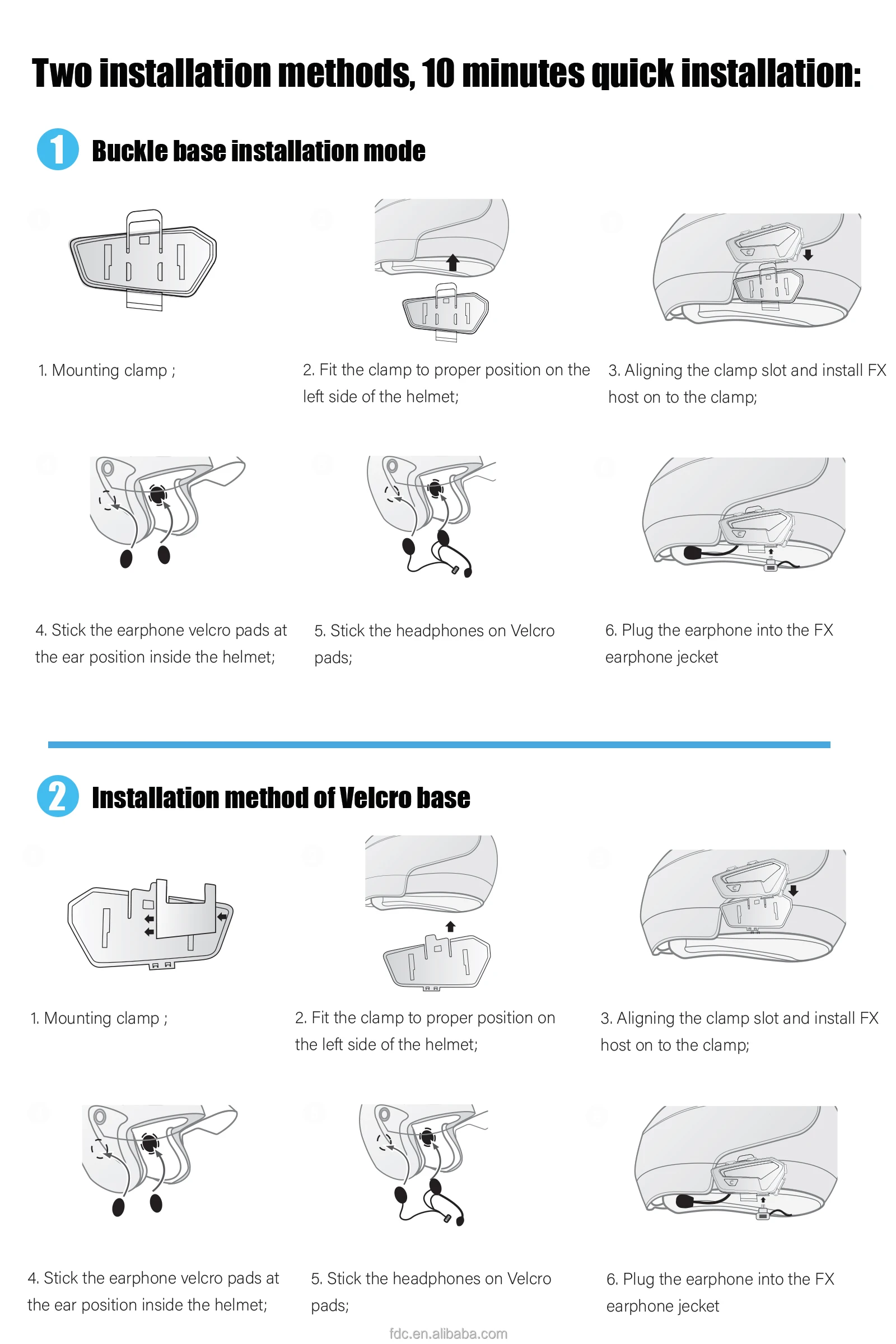 Two installation methods, 10 minutes quick installation:

1 Buckle base installation mode

1. Mounting clamp ;

2. Fit the clamp to proper position on the left side of the helmet;

3. Aligning the clamp slot and install FX host on to the clamp;

4. Stick the earphone velcro pads at the ear position inside the helmet;

5. Stick the headphones on Velcro pads;

6. Plug the earphone into the FX earphone jecket

2 Installation method of Velcro base

1. Mounting clamp ;

2. Fit the clamp to proper position on the left side of the helmet;

3. Aligning the clamp slot and install FX host on to the clamp;

4. Stick the earphone velcro pads at the ear position inside the helmet;

5. Stick the headphones on Velcro pads;

6. Plug the earphone into the FX earphone jecket

fdc.en.alibaba.com