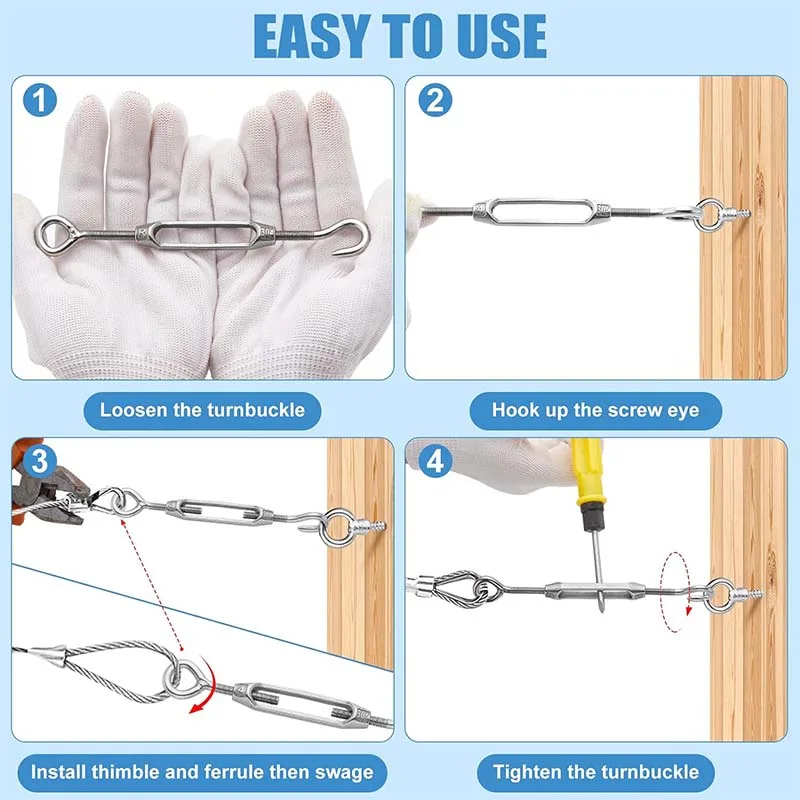 EASY TO USE

1

Loosen the turnbuckle

2

Hook up the screw eye

3

Install thimble and ferrule then swage

4

Tighten the turnbuckle