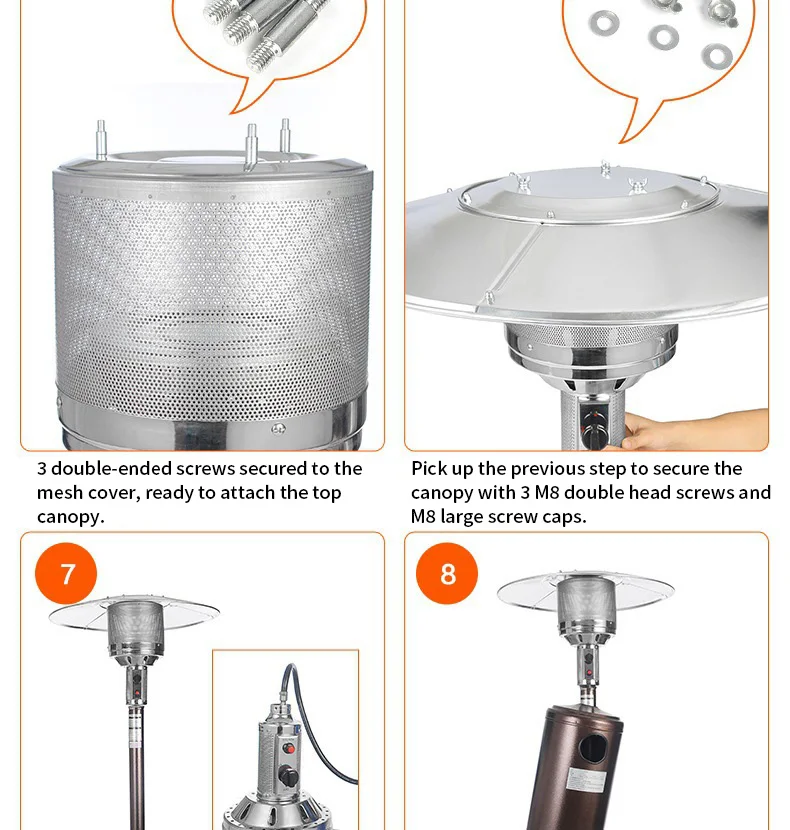 3 double-ended screws secured to the mesh cover, ready to attach the top canopy.

Pick up the previous step to secure the canopy with 3 M8 double head screws and M8 large screw caps.

7

8