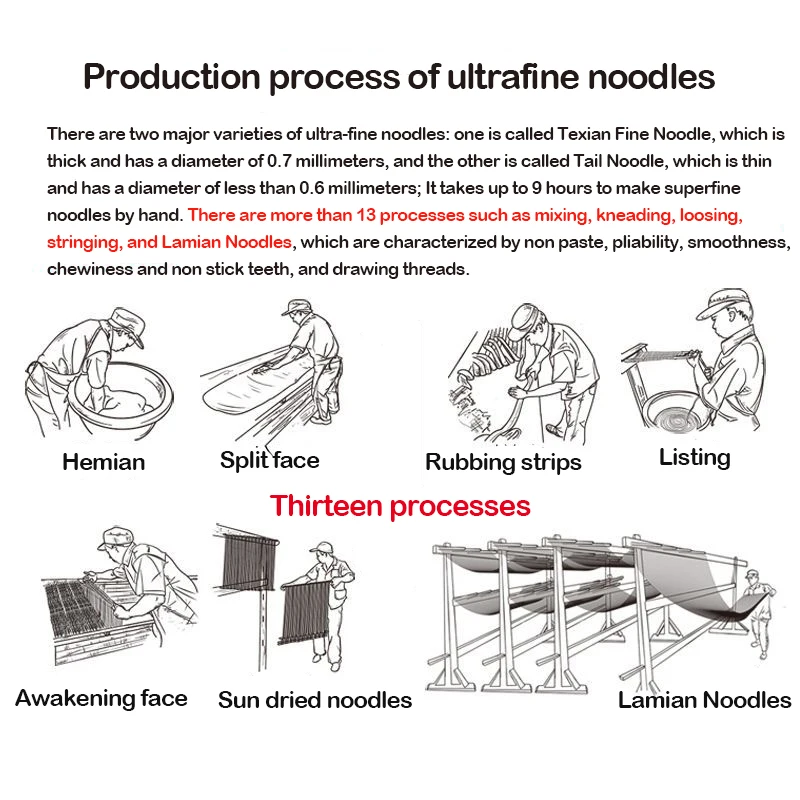 Production process of ultrafine noodles

There are two major varieties of ultra-fine noodles: one is called Texian Fine Noodle, which is thick and has a diameter of 0.7 millimeters, and the other is called Tail Noodle, which is thin and has a diameter of less than 0.6 millimeters; It takes up to 9 hours to make superfine noodles by hand. There are more than 13 processes such as mixing, kneading, loosing, stringing, and Lamian Noodles, which are characterized by non paste, pliability, smoothness, chewiness and non stick teeth, and drawing threads.

Hemian

Split face

Rubbing strips

Listing

Thirteen processes

Awakening face

Sun dried noodles

Lamian Noodles