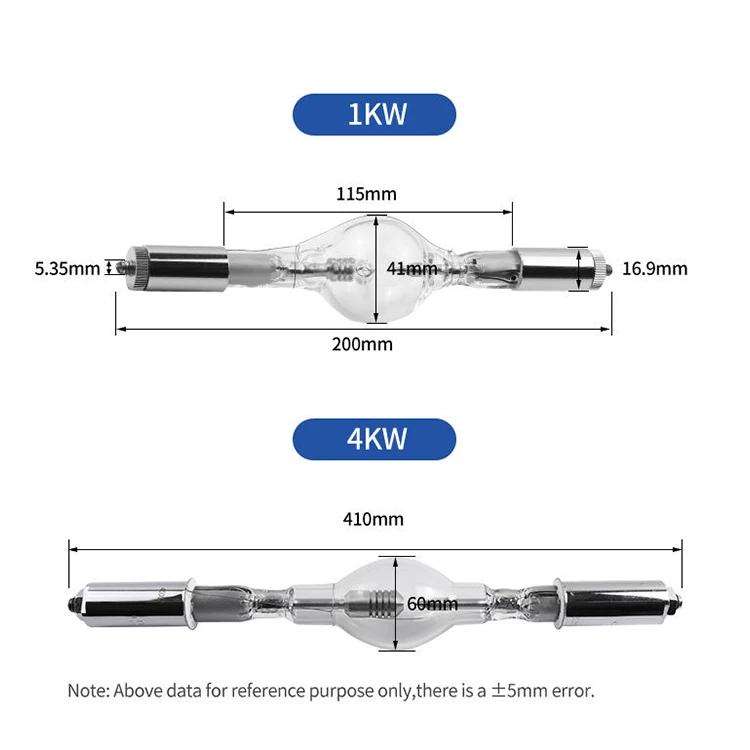 1KW

115mm

5.35mm

41mm

16.9mm

200mm

4KW

410mm

60mm

Note: Above data for reference purpose only,there is a ±5mm error.