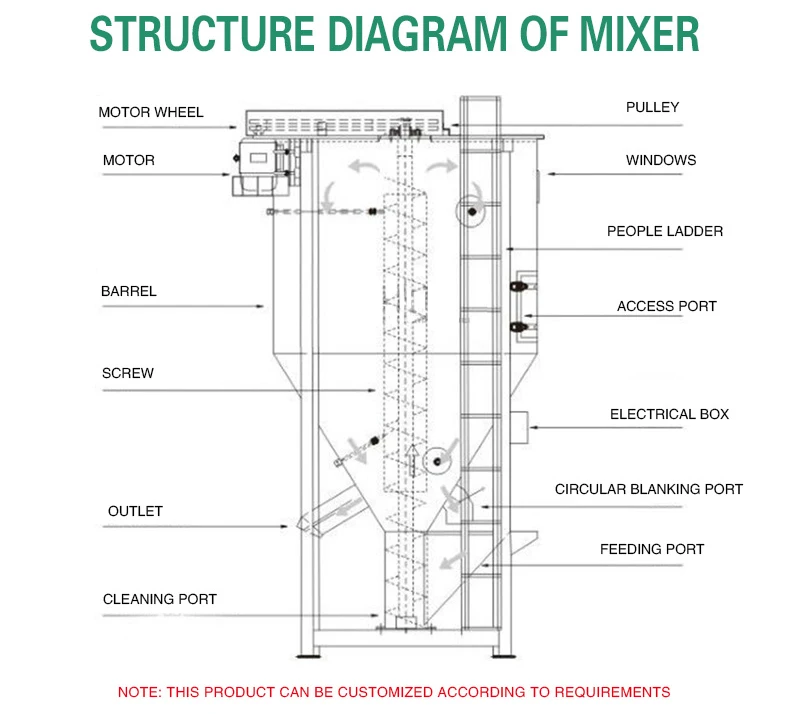 STRUCTURE DIAGRAM OF MIXER

MOTOR WHEEL
MOTOR
BARREL
SCREW
OUTLET
CLEANING PORT

PULLEY
WINDOWS
PEOPLE LADDER
ACCESS PORT
ELECTRICAL BOX
CIRCULAR BLANKING PORT
FEEDING PORT

NOTE: THIS PRODUCT CAN BE CUSTOMIZED ACCORDING TO REQUIREMENTS