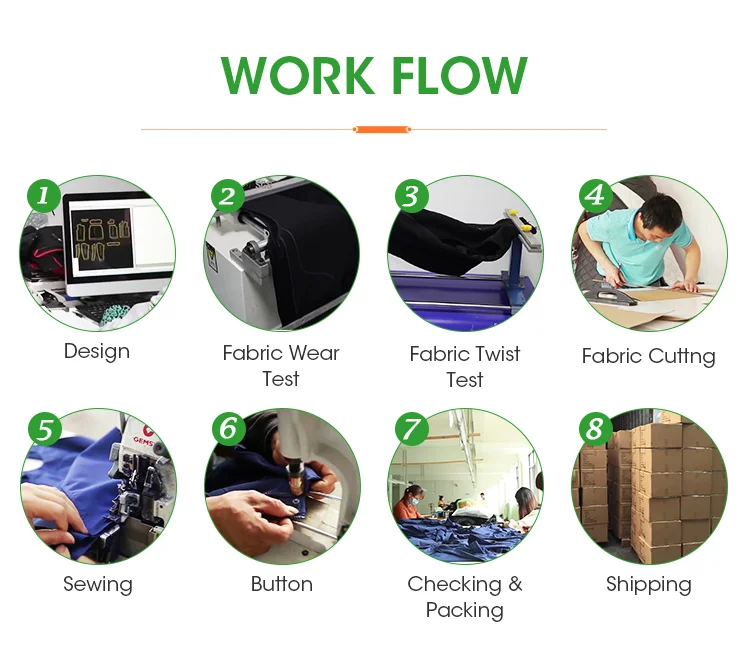 WORK FLOW

1
Design

2
Fabric Wear Test

3
Fabric Twist Test

4
Fabric Cuttng

5
GEMS
Sewing

6
Button

7
Checking & Packing

8
Shipping