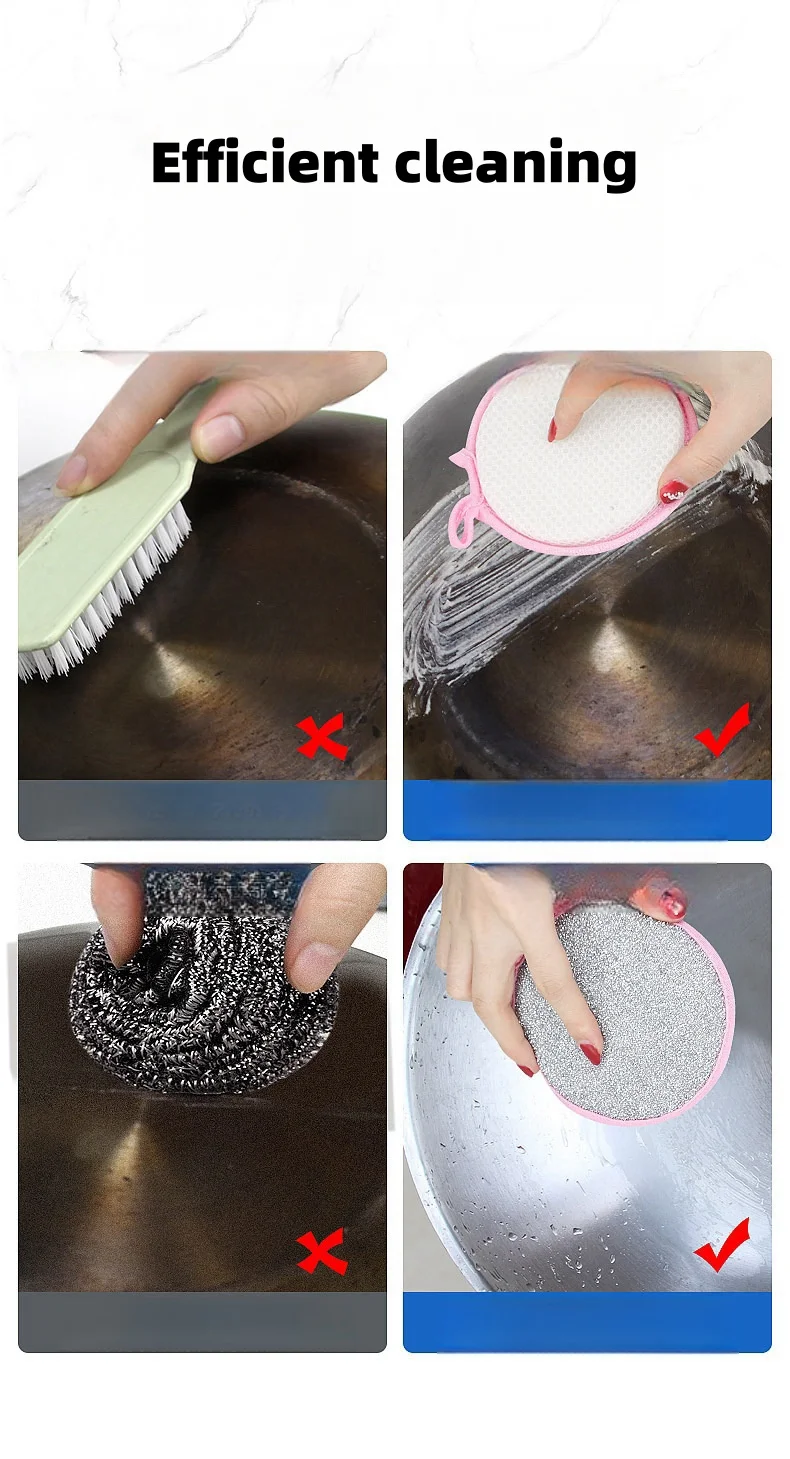 Efficient cleaning