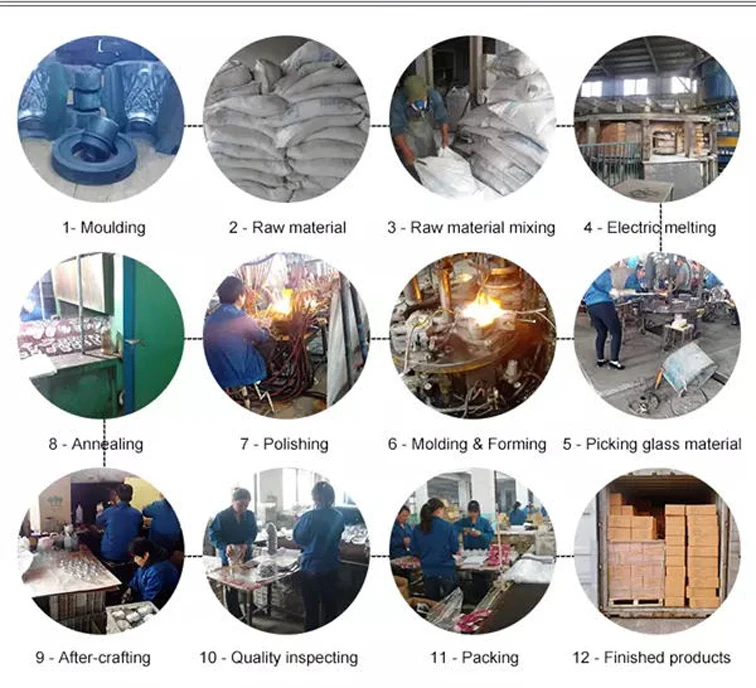 1- Moulding

2 - Raw material

3 - Raw material mixing

4 - Electric melting

8 - Annealing

7 - Polishing

6 - Molding & Forming

5 - Picking glass material

9 - After-crafting

10 - Quality inspecting

11 - Packing

12 - Finished products