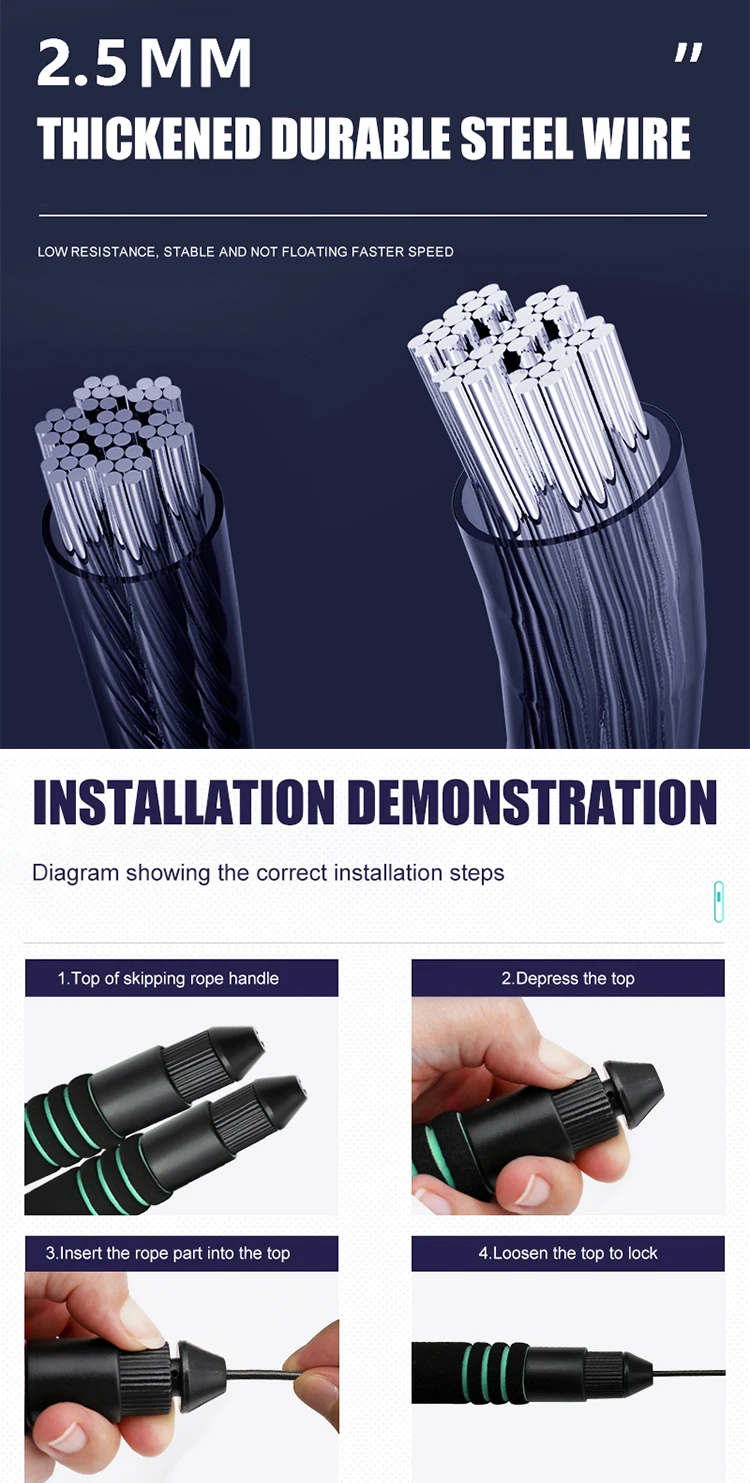 2.5 MM

"

THICKENED DURABLE STEEL WIRE

LOW RESISTANCE, STABLE AND NOT FLOATING FASTER SPEED

INSTALLATION DEMONSTRATION

Diagram showing the correct installation steps

1.Top of skipping rope handle

2.Depress the top

3.Insert the rope part into the top

4.Loosen the top to lock