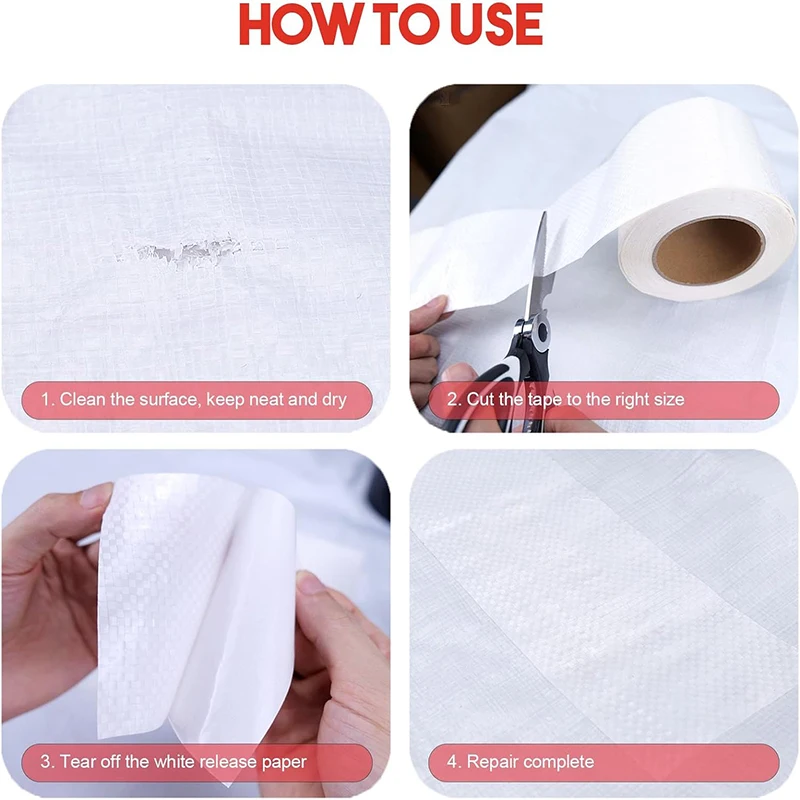 HOW TO USE

1. Clean the surface, keep neat and dry

2. Cut the tape to the right size

3. Tear off the white release paper

4. Repair complete