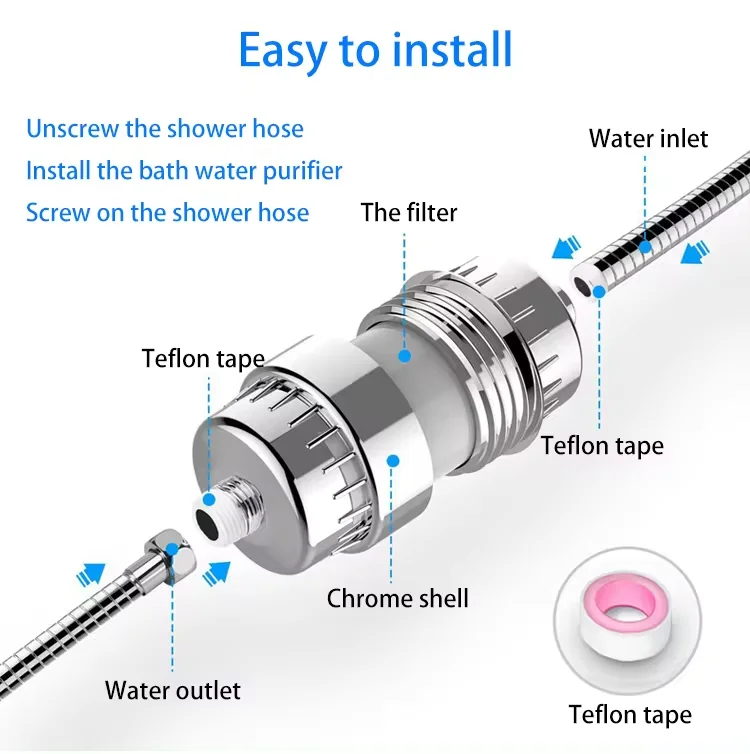 Easy to install

Unscrew the shower hose
Install the bath water purifier
Screw on the shower hose

Water inlet

The filter

Teflon tape

Teflon tape

Chrome shell

Water outlet

Teflon tape