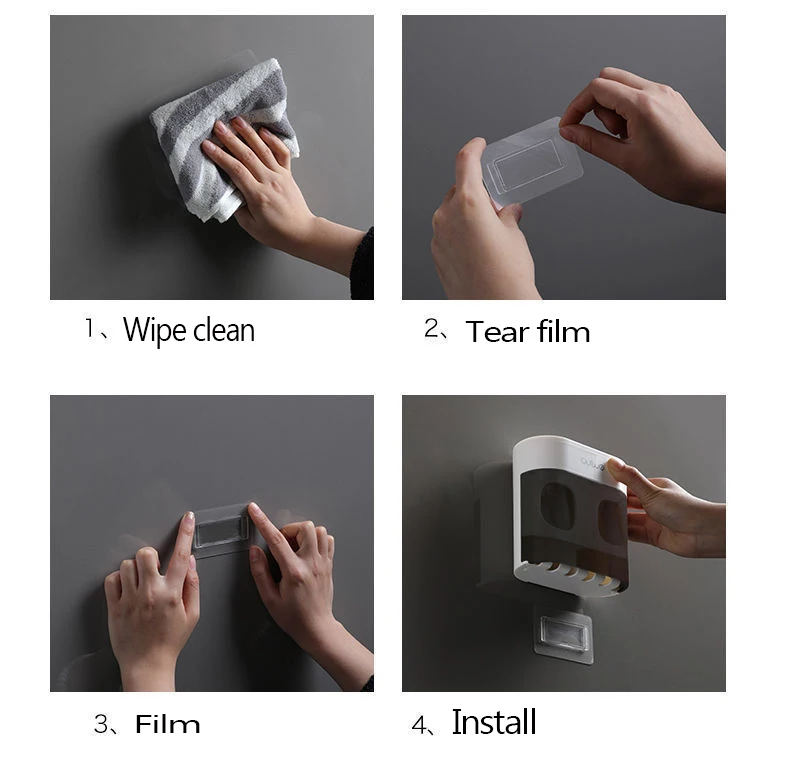 1、Wipe clean

2、Tear film

3、Film

4、Install