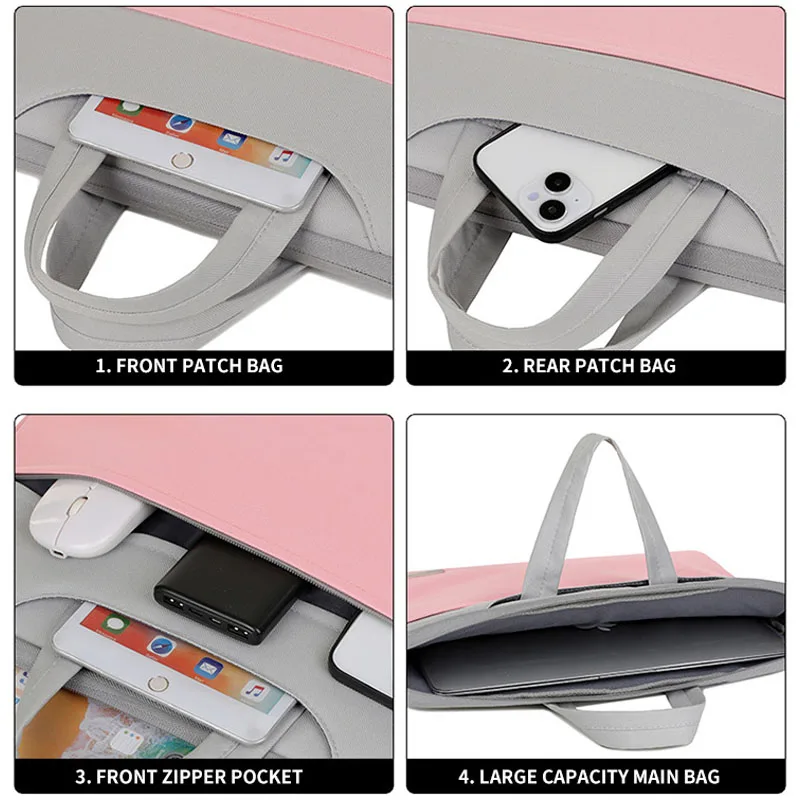 1. FRONT PATCH BAG

2. REAR PATCH BAG

3. FRONT ZIPPER POCKET

4. LARGE CAPACITY MAIN BAG