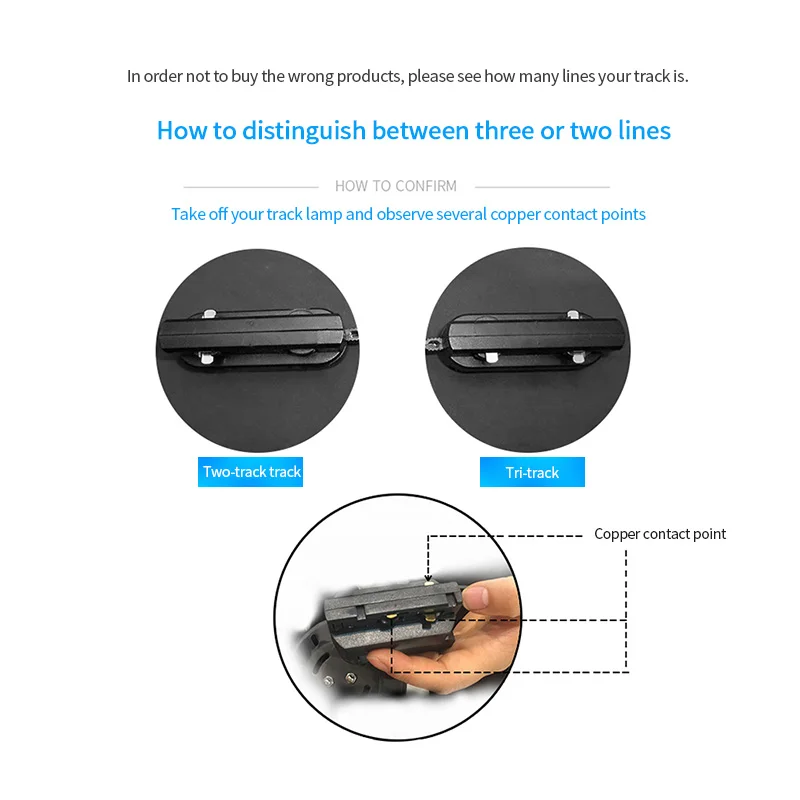 In order not to buy the wrong products, please see how many lines your track is.

How to distinguish between three or two lines

HOW TO CONFIRM

Take off your track lamp and observe several copper contact points

Two-track track

Tri-track

Copper contact point