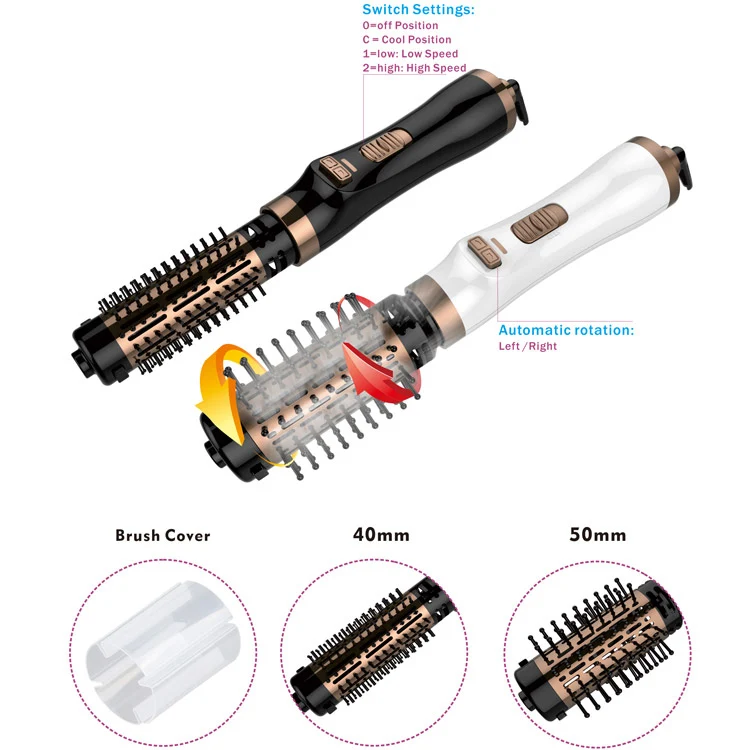 Switch Settings:
0=off Position
C = Cool Position
1=low: Low Speed
2=high: High Speed

Automatic rotation:
Left / Right

Brush Cover

40mm

50mm