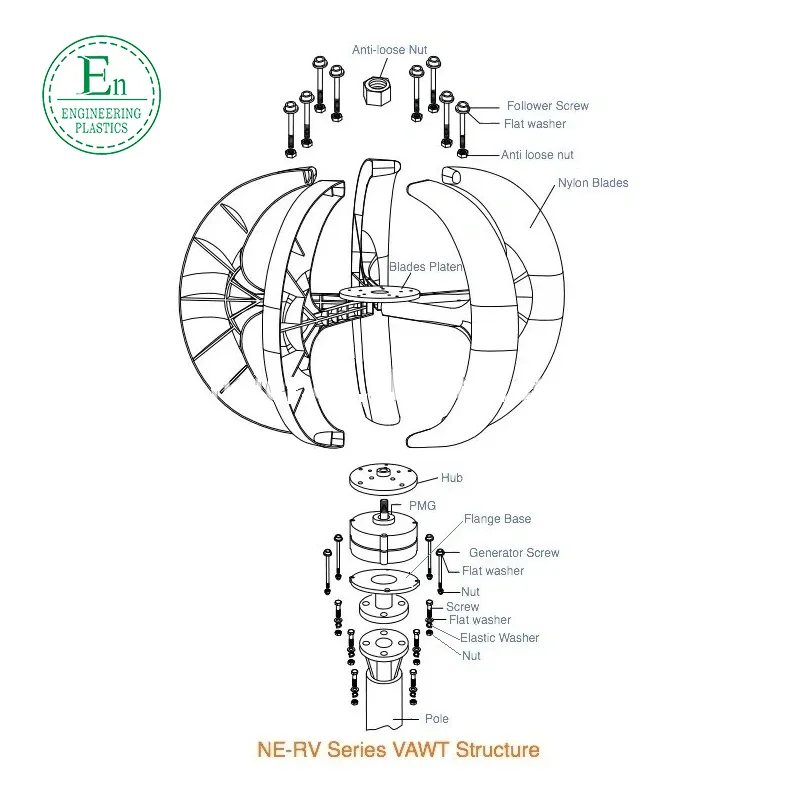 En
ENGINEERING PLASTICS

Anti-loose Nut
Follower Screw
Flat washer
Anti loose nut
Nylon Blades
Blades Platen
Hub
PMG
Flange Base
Generator Screw
Flat washer
Nut
Screw
Flat washer
Elastic Washer
Nut
Pole

NE-RV Series VAWT Structure