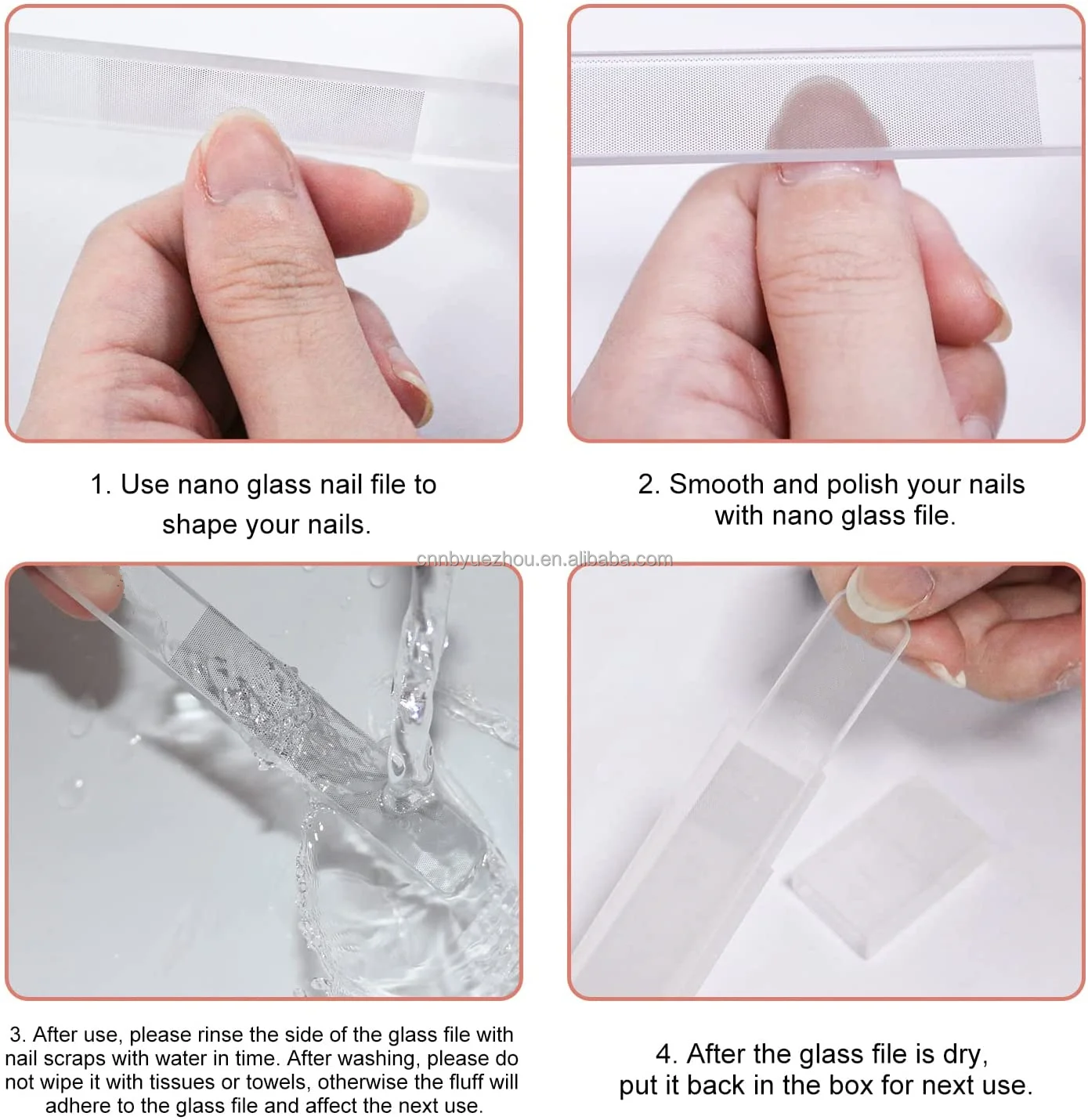 1. Use nano glass nail file to shape your nails.

2. Smooth and polish your nails with nano glass file.

cnnbyuezhou.en.alibaba.com

3. After use, please rinse the side of the glass file with nail scraps with water in time. After washing, please do not wipe it with tissues or towels, otherwise the fluff will adhere to the glass file and affect the next use.

4. After the glass file is dry, put it back in the box for next use.