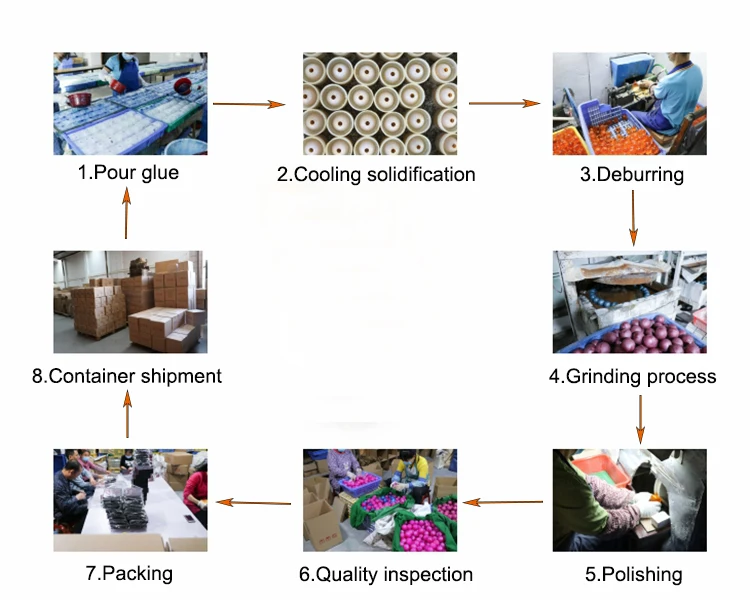 1.Pour glue

2.Cooling solidification

3.Deburring

4.Grinding process

5.Polishing

6.Quality inspection

7.Packing

8.Container shipment