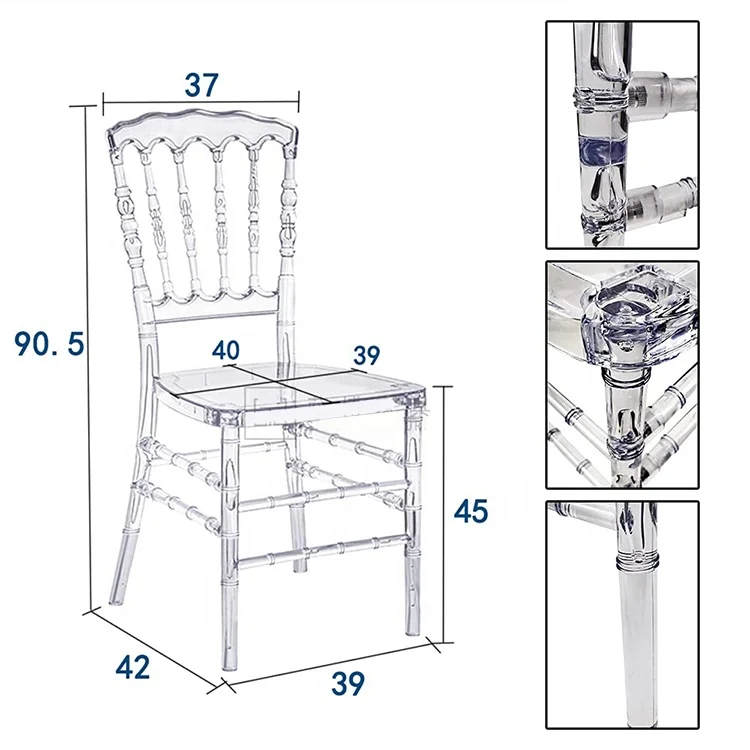 37

90. 5

40

39

45

42

39