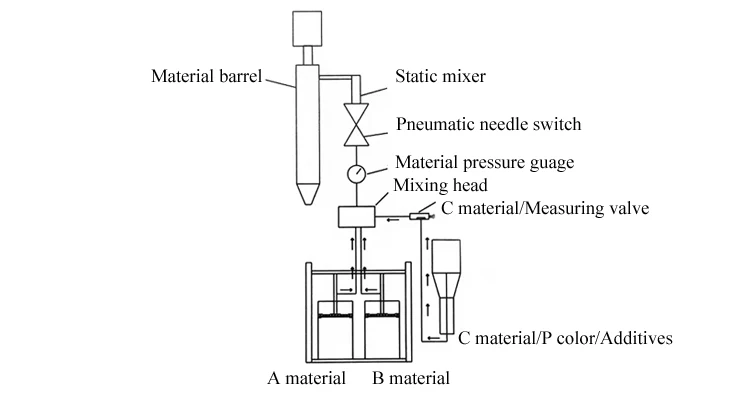 Material barrel
Static mixer
Pneumatic needle switch
Material pressure guage
Mixing head
C material/Measuring valve
C material/P color/Additives
A material
B material