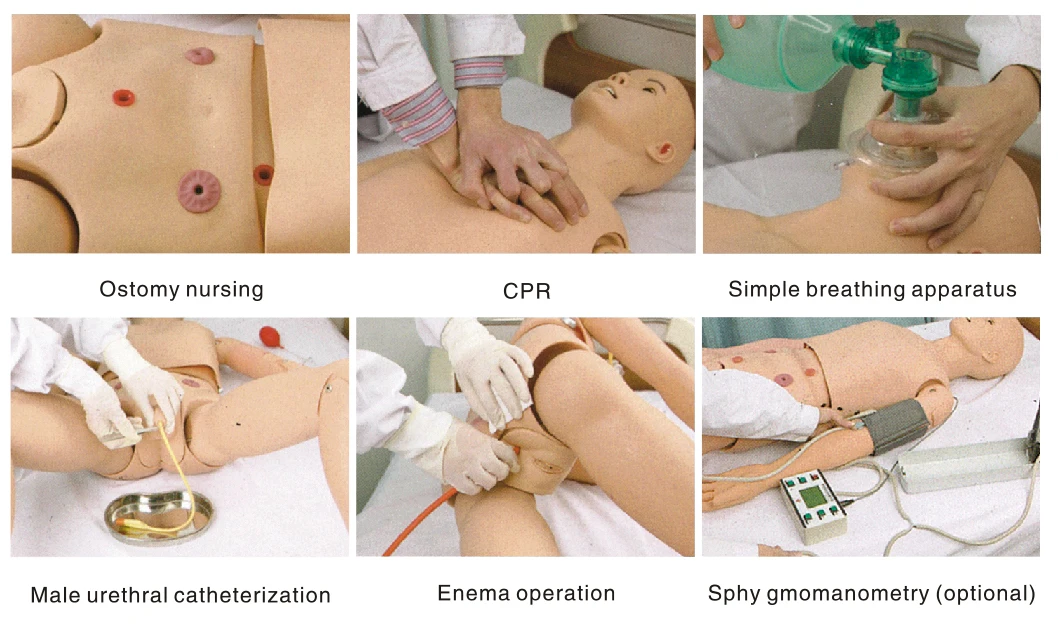 Ostomy nursing

CPR

Simple breathing apparatus

Male urethral catheterization

Enema operation

Sphy gmomanometry (optional)