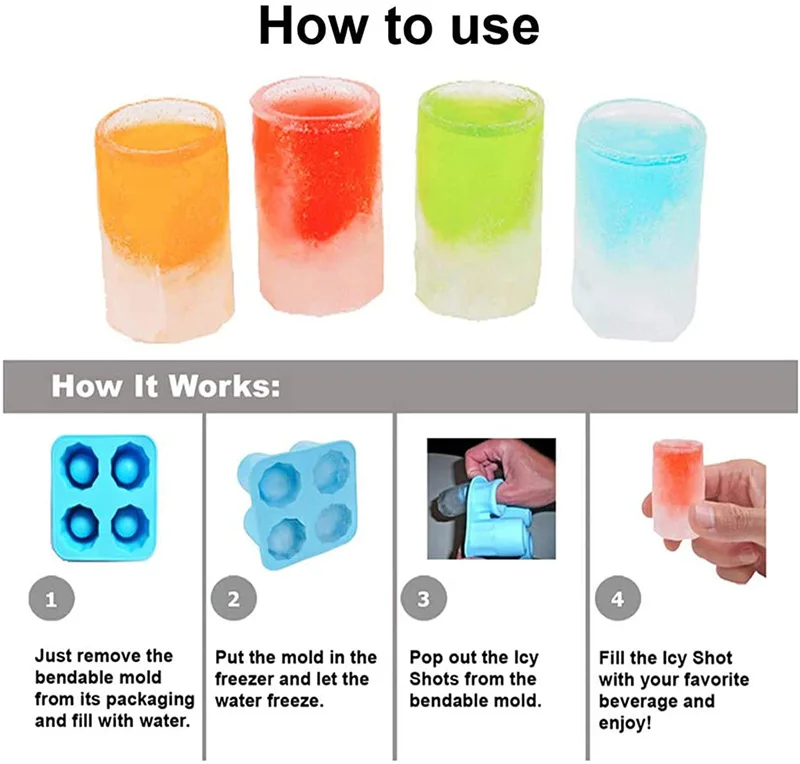 How to use

How It Works:

1

Just remove the bendable mold from its packaging and fill with water.

2

Put the mold in the freezer and let the water freeze.

3

Pop out the Icy Shots from the bendable mold.

4

Fill the Icy Shot with your favorite beverage and enjoy!