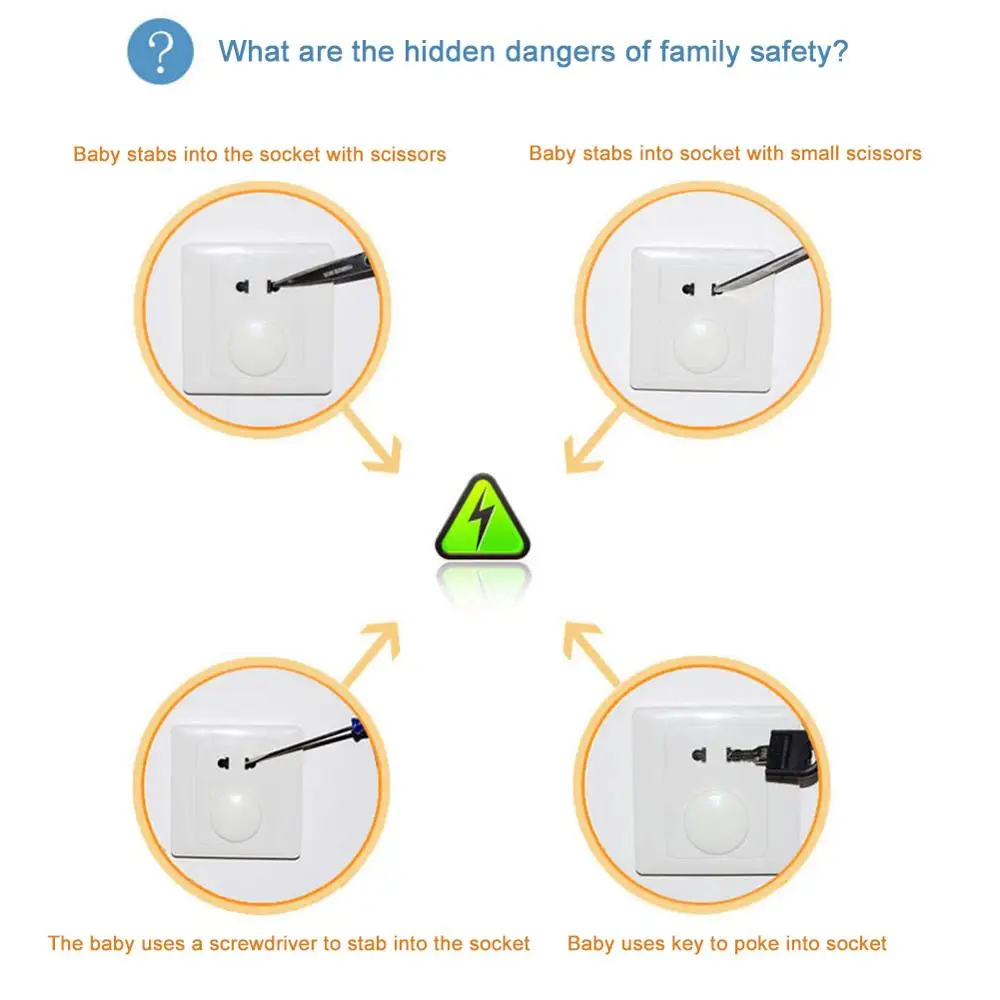 ?

What are the hidden dangers of family safety?

Baby stabs into the socket with scissors

Baby stabs into socket with small scissors

The baby uses a screwdriver to stab into the socket

Baby uses key to poke into socket