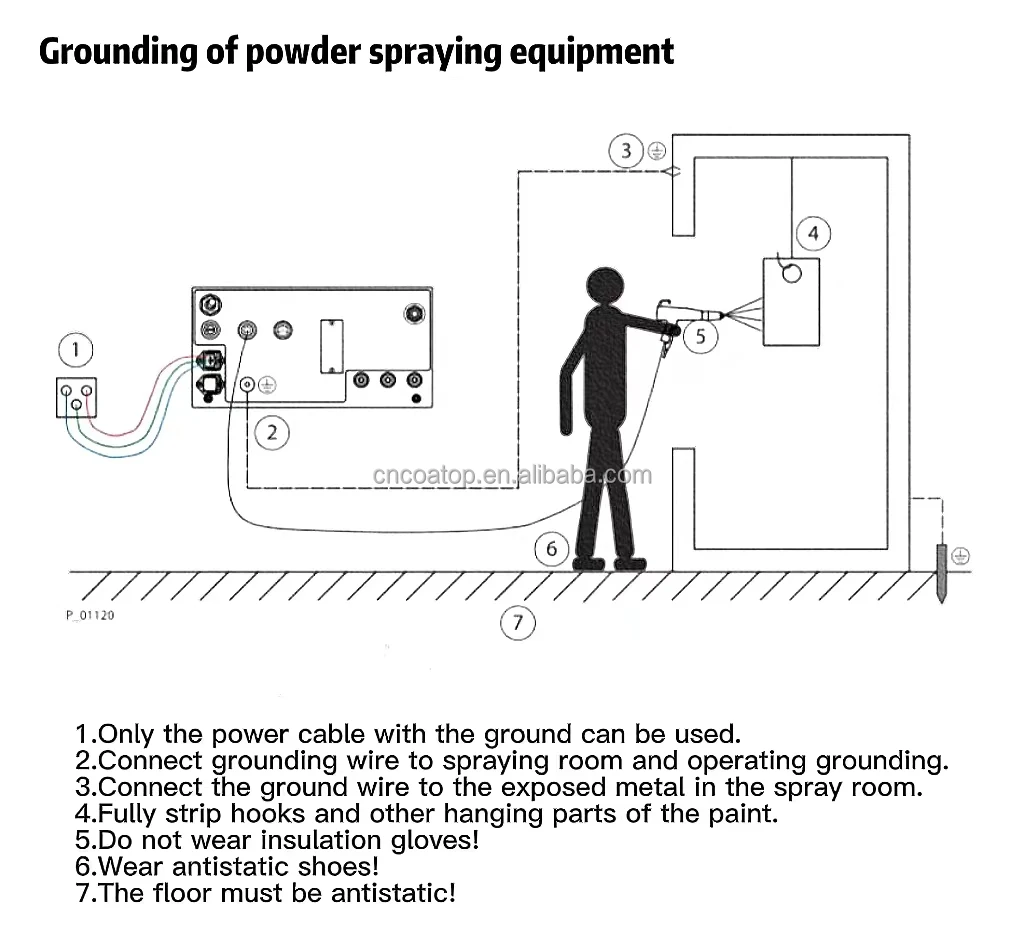 Grounding of powder spraying equipment

3

4

1

5

2

cncoatop.en.alibaba.com

6

P_01120

7

1.Only the power cable with the ground can be used.
2.Connect grounding wire to spraying room and operating grounding.
3.Connect the ground wire to the exposed metal in the spray room.
4.Fully strip hooks and other hanging parts of the paint.
5.Do not wear insulation gloves!
6.Wear antistatic shoes!
7.The floor must be antistatic!