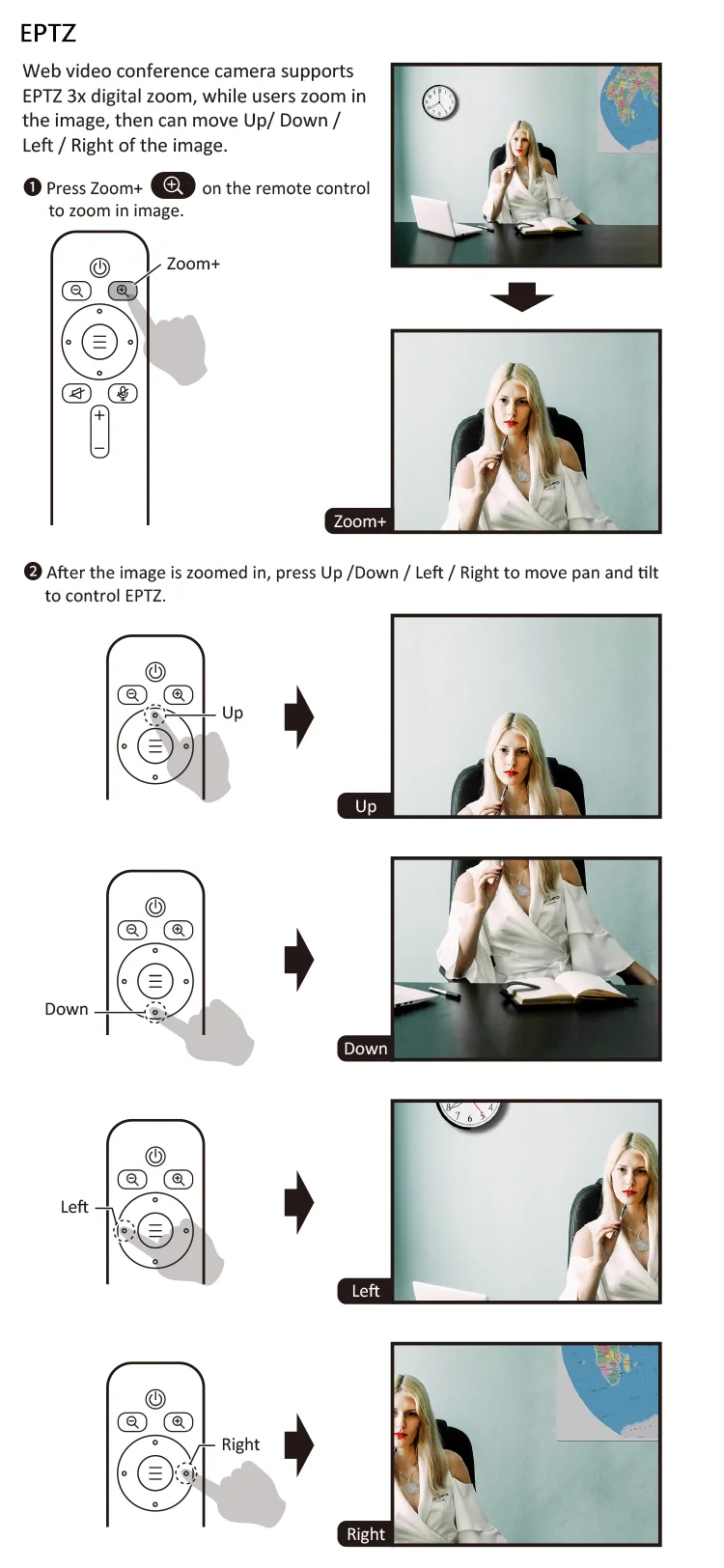 EPTZ

Web video conference camera supports EPTZ 3x digital zoom, while users zoom in the image, then can move Up/ Down / Left / Right of the image.

❶ Press Zoom+ on the remote control to zoom in image.

Zoom+

Zoom+

❷ After the image is zoomed in, press Up /Down / Left / Right to move pan and tilt to control EPTZ.

Up

Up

Down

Down

Left

Left

Right

Right