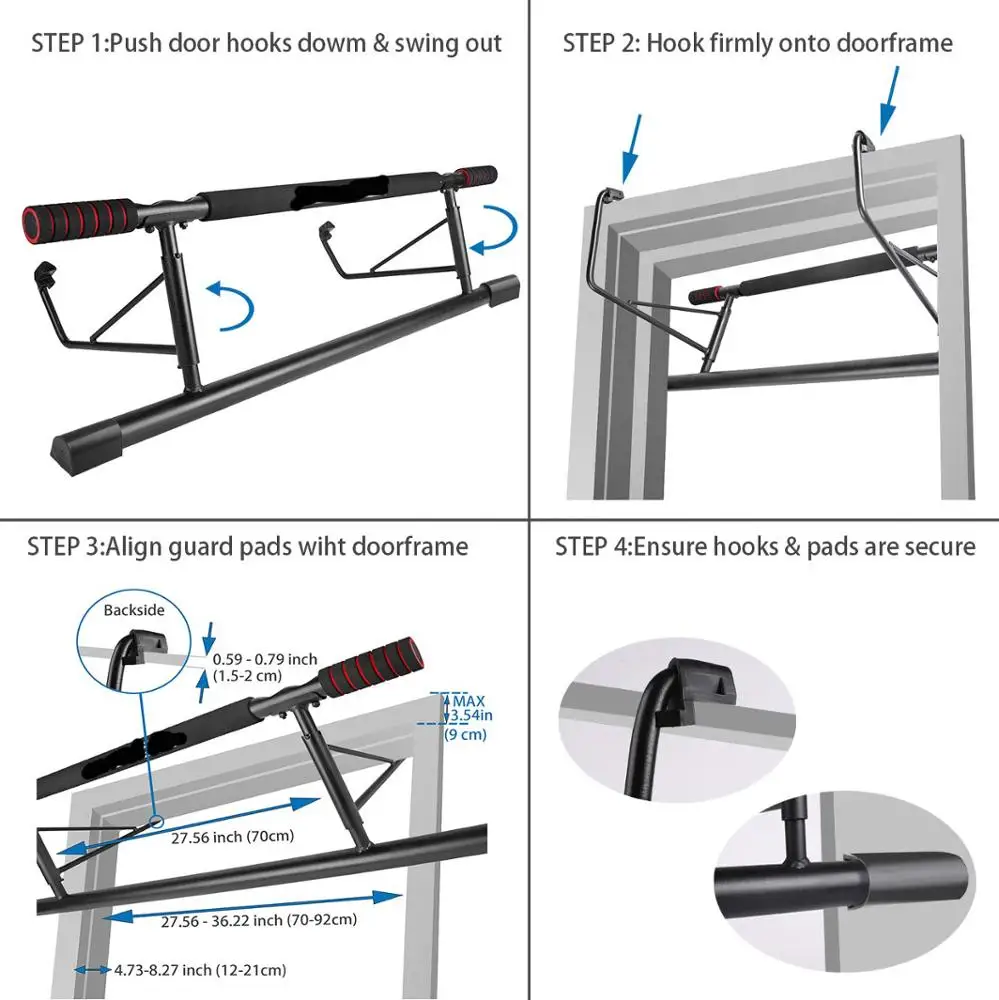 STEP 1:Push door hooks dowm & swing out

STEP 2: Hook firmly onto doorframe

STEP 3:Align guard pads wiht doorframe

Backside

0.59 - 0.79 inch (1.5-2 cm)

MAX 3.54in (9 cm)

27.56 inch (70cm)

27.56 - 36.22 inch (70-92cm)

4.73-8.27 inch (12-21cm)

STEP 4:Ensure hooks & pads are secure