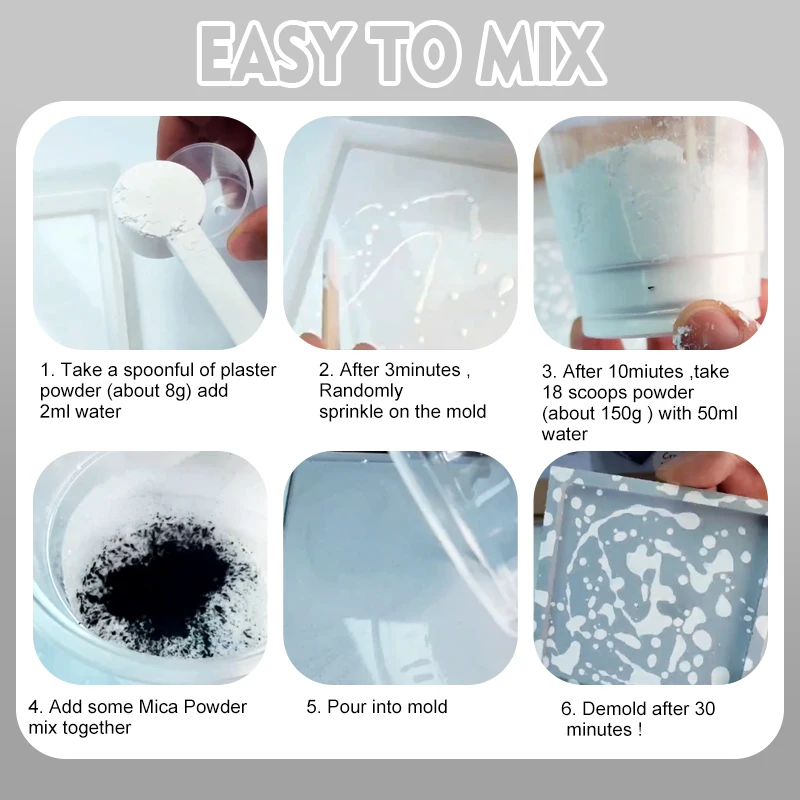 EASY TO MIX

1. Take a spoonful of plaster powder (about 8g) add 2ml water

2. After 3minutes , Randomly sprinkle on the mold

3. After 10miutes ,take 18 scoops powder (about 150g ) with 50ml water

4. Add some Mica Powder mix together

5. Pour into mold

6. Demold after 30 minutes !