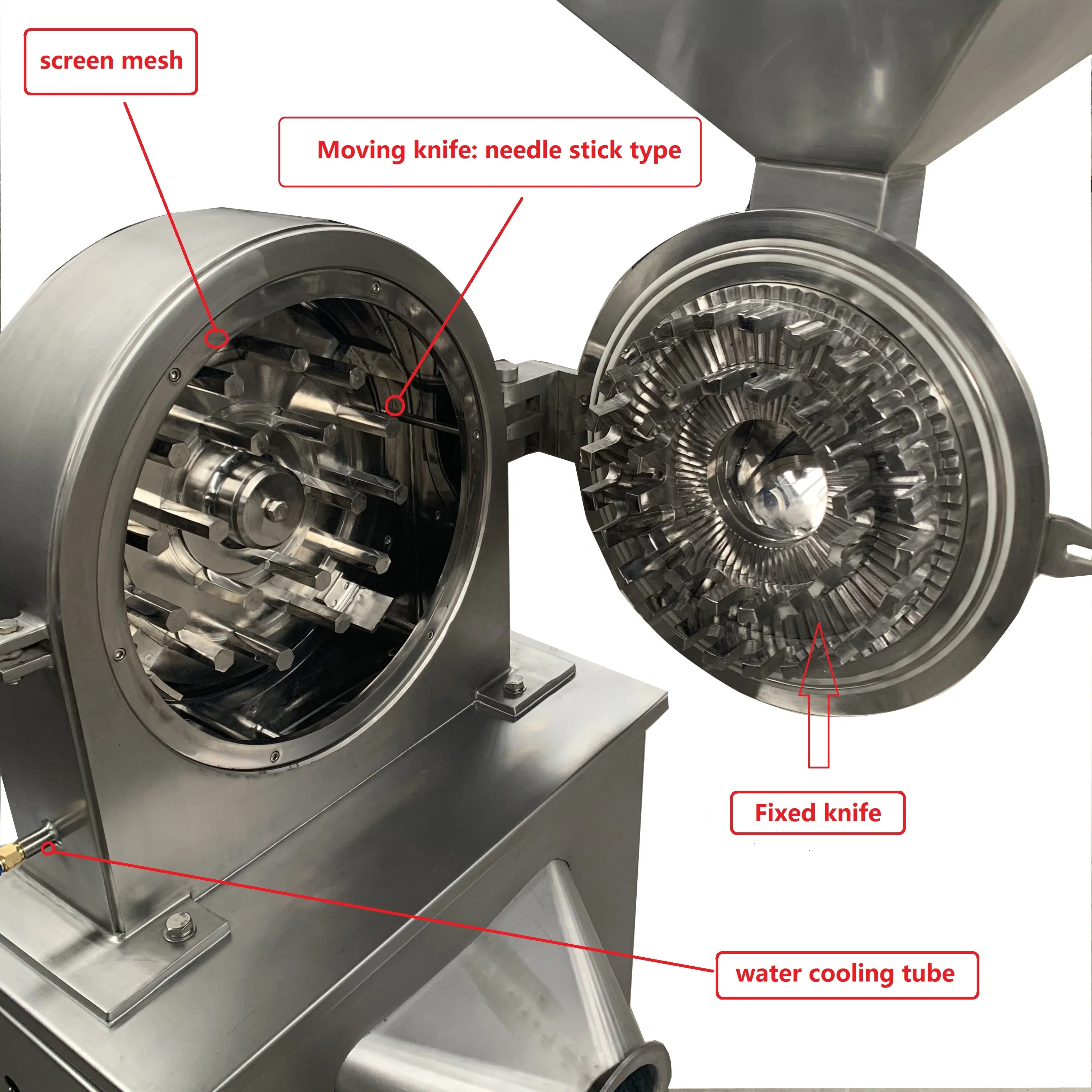 screen mesh

Moving knife: needle stick type

Fixed knife

water cooling tube