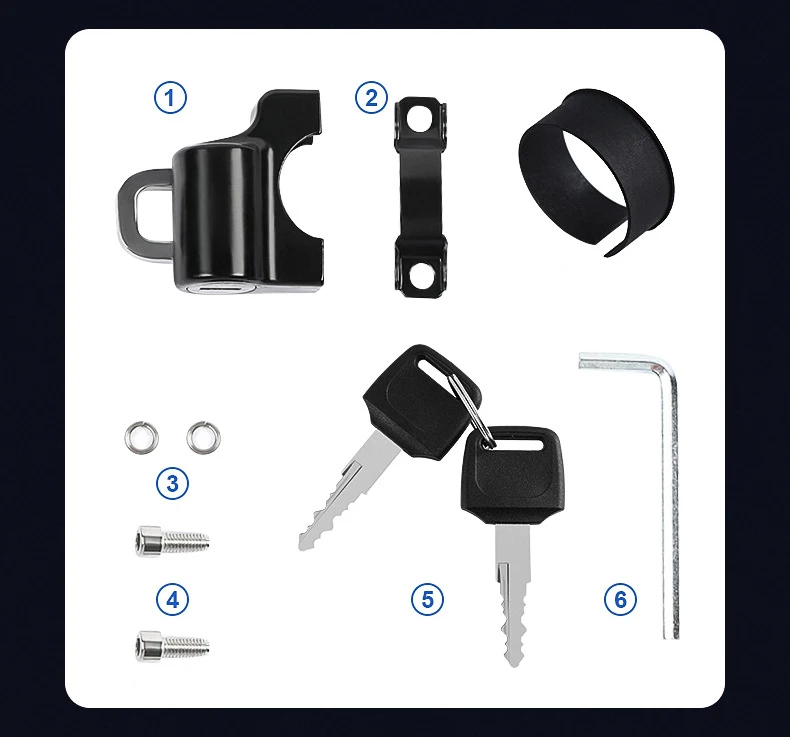 1
2
3
4
5
6