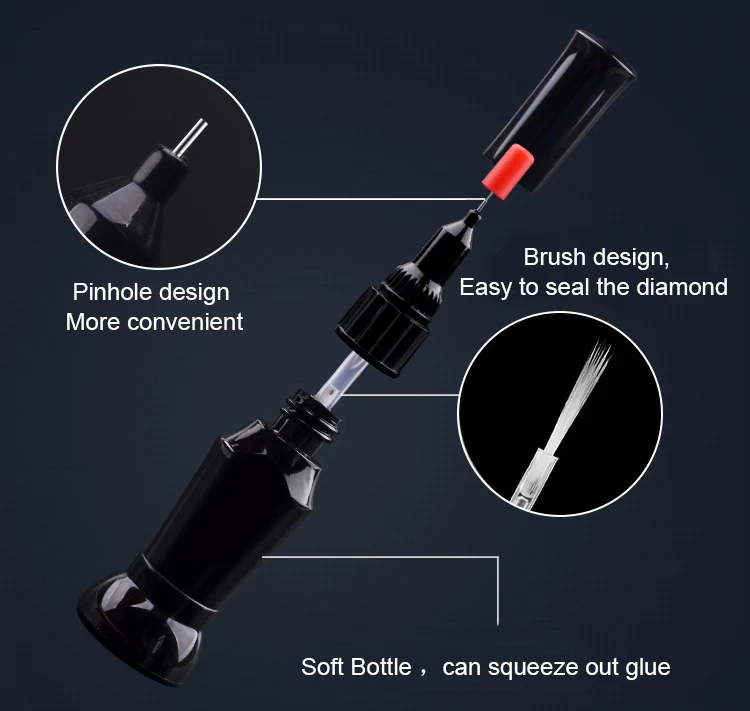 Pinhole design
More convenient

Brush design,
Easy to seal the diamond

Soft Bottle， can squeeze out glue