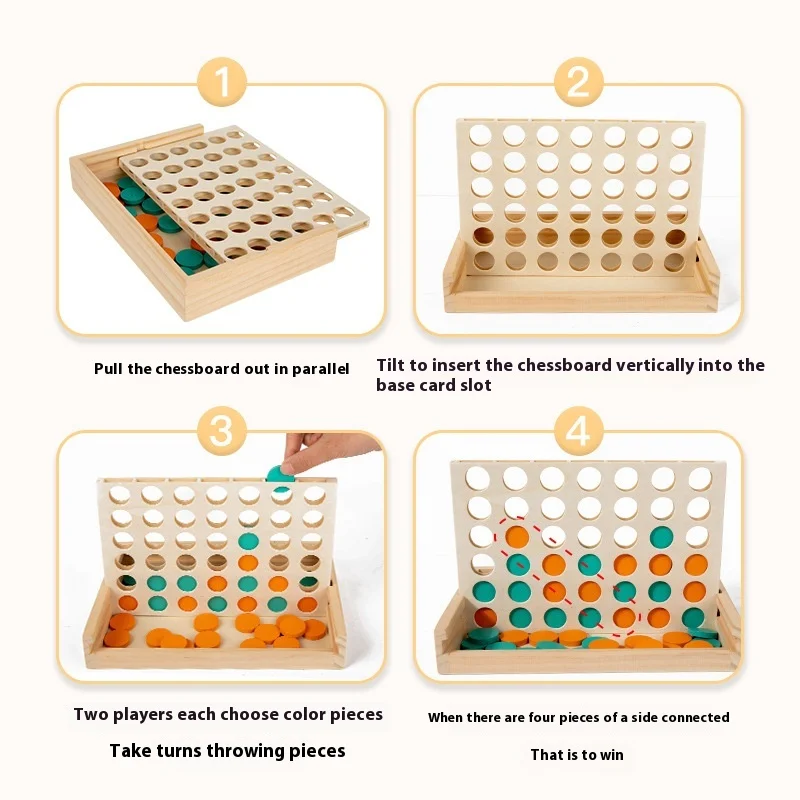 1

Pull the chessboard out in parallel

2

Tilt to insert the chessboard vertically into the base card slot

3

Two players each choose color pieces

Take turns throwing pieces

4

When there are four pieces of a side connected

That is to win