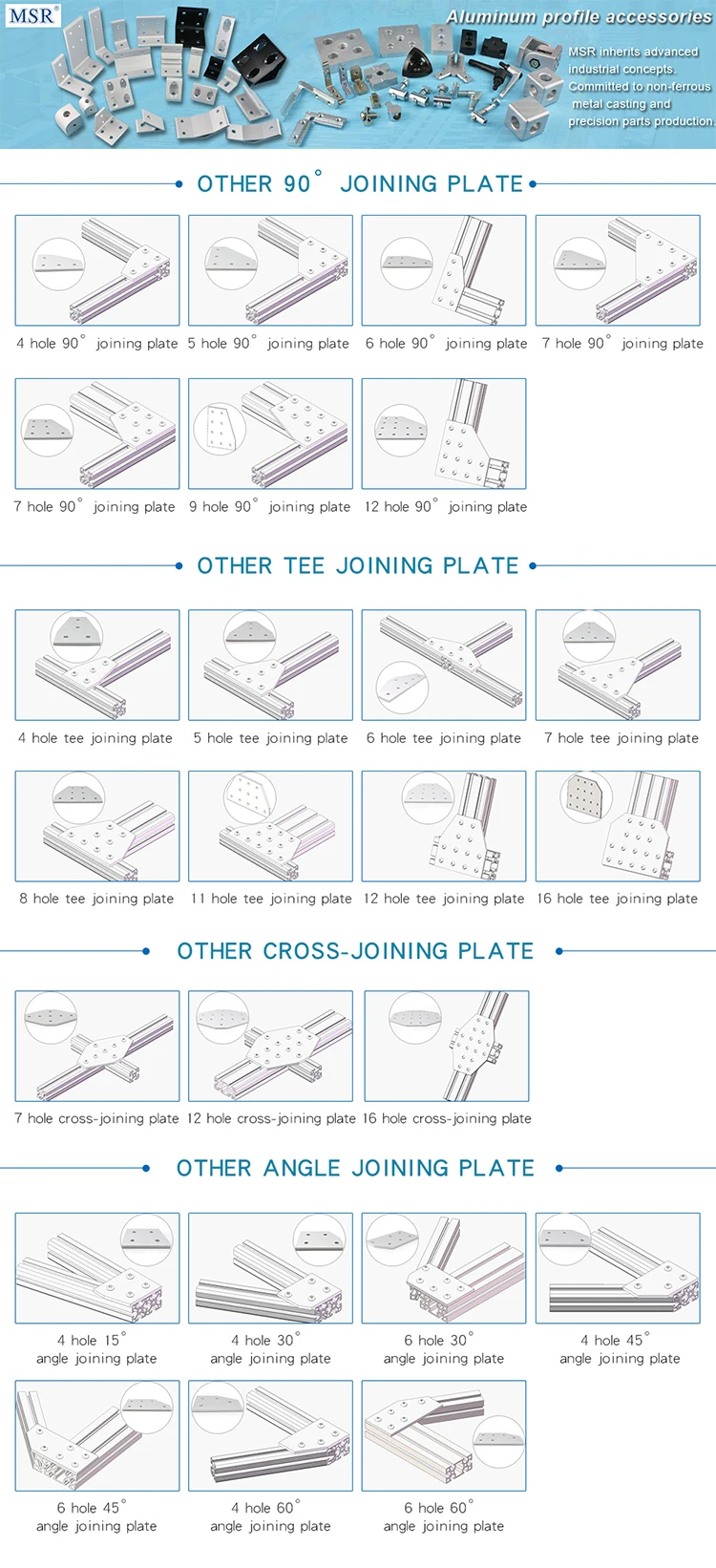 MSR®

Aluminum profile accessories

MSR inherits advanced industrial concepts. Committed to non-ferrous metal casting and precision parts production.

OTHER 90° JOINING PLATE

4 hole 90° joining plate
5 hole 90° joining plate
6 hole 90° joining plate
7 hole 90° joining plate
7 hole 90° joining plate
9 hole 90° joining plate
12 hole 90° joining plate

OTHER TEE JOINING PLATE

4 hole tee joining plate
5 hole tee joining plate
6 hole tee joining plate
7 hole tee joining plate
8 hole tee joining plate
11 hole tee joining plate
12 hole tee joining plate
16 hole tee joining plate

OTHER CROSS-JOINING PLATE

7 hole cross-joining plate
12 hole cross-joining plate
16 hole cross-joining plate

OTHER ANGLE JOINING PLATE

4 hole 15° angle joining plate
4 hole 30° angle joining plate
6 hole 30° angle joining plate
4 hole 45° angle joining plate
6 hole 45° angle joining plate
4 hole 60° angle joining plate
6 hole 60° angle joining plate