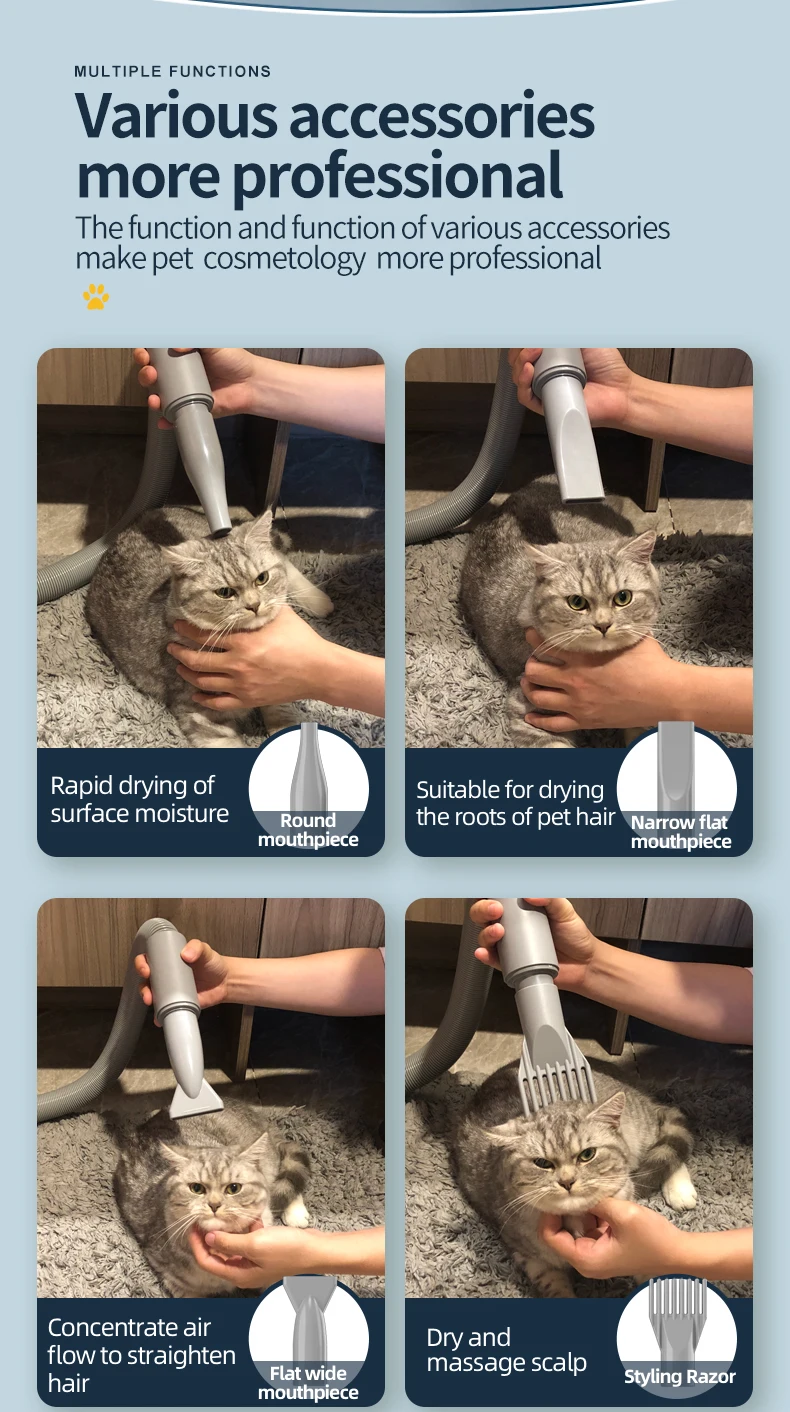 MULTIPLE FUNCTIONS

Various accessories more professional

The function and function of various accessories make pet cosmetology more professional

Rapid drying of surface moisture

Round mouthpiece

Suitable for drying the roots of pet hair

Narrow flat mouthpiece

Concentrate air flow to straighten hair

Flat wide mouthpiece

Dry and massage scalp

Styling Razor