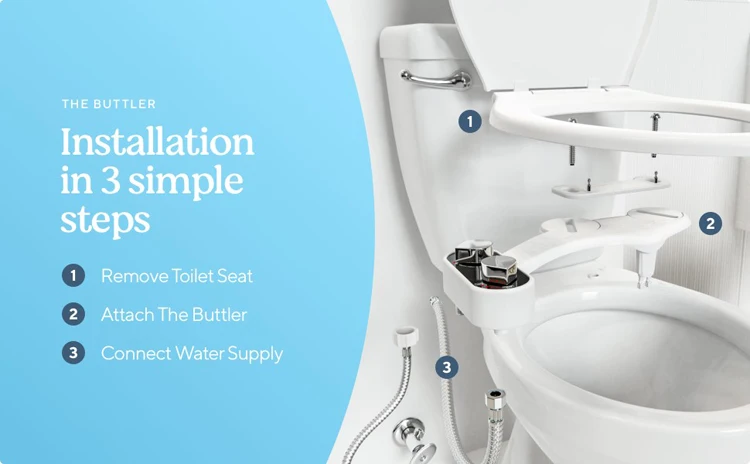 THE BUTTLER

Installation in 3 simple steps

1 Remove Toilet Seat

2 Attach The Buttler

3 Connect Water Supply

1

2

3