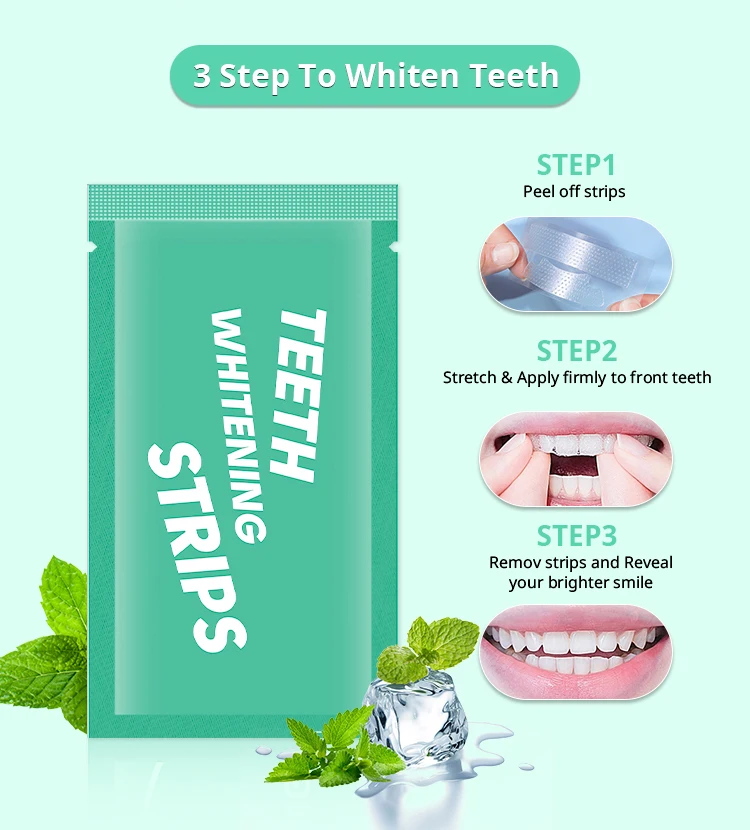 3 Step To Whiten Teeth

TEETH
WHITENING
STRIPS

STEP1
Peel off strips

STEP2
Stretch & Apply firmly to front teeth

STEP3
Remov strips and Reveal your brighter smile