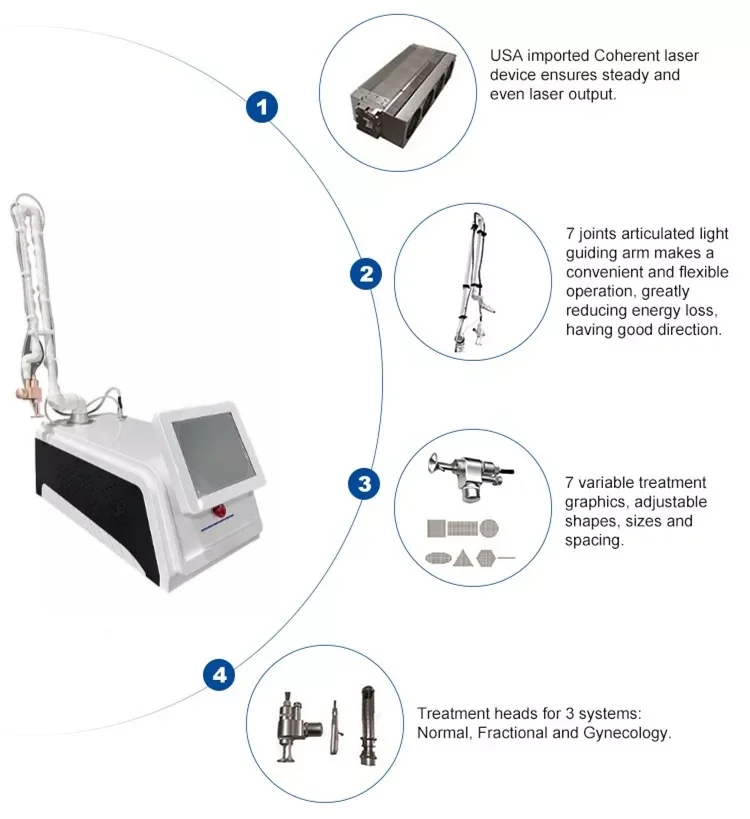 1

USA imported Coherent laser device ensures steady and even laser output.

2

7 joints articulated light guiding arm makes a convenient and flexible operation, greatly reducing energy loss, having good direction.

3

7 variable treatment graphics, adjustable shapes, sizes and spacing.

4

Treatment heads for 3 systems: Normal, Fractional and Gynecology.