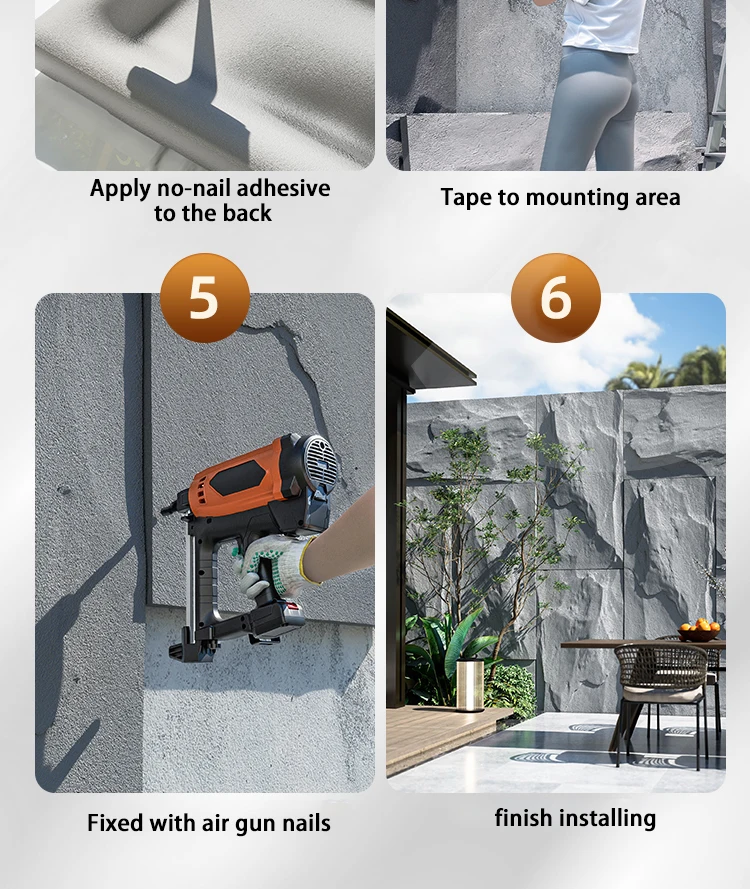 Apply no-nail adhesive to the back

Tape to mounting area

5

6

Fixed with air gun nails

finish installing