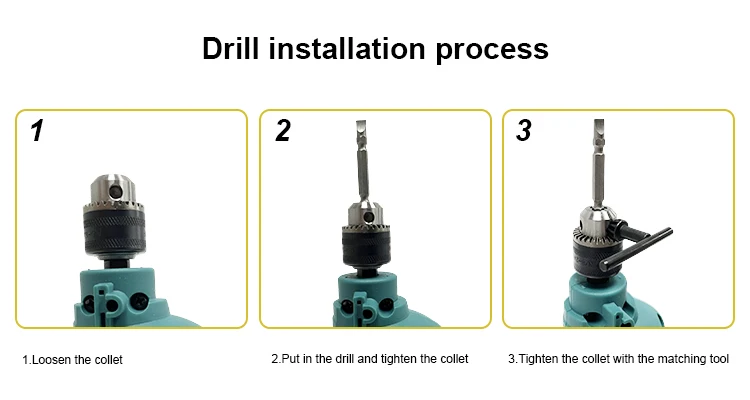 Drill installation process

1

2

3

1.Loosen the collet

2.Put in the drill and tighten the collet

3.Tighten the collet with the matching tool