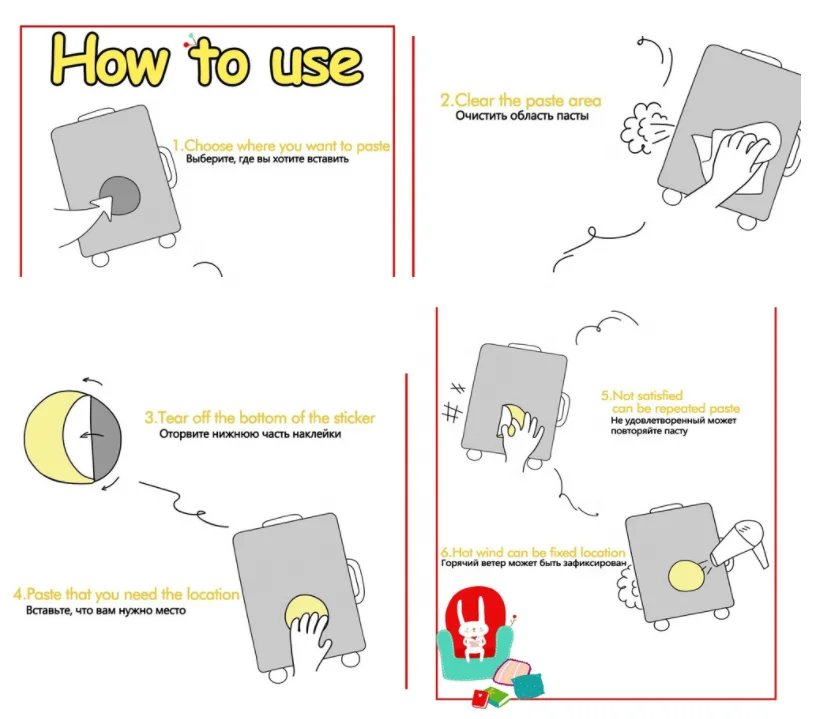 How to use

1.Choose where you want to paste
Выберите, где вы хотите вставить

2.Clear the paste area
Очистить область пасты

3.Tear off the bottom of the sticker
Оторвите нижнюю часть наклейки

4.Paste that you need the location
Вставьте, что вам нужно место

5.Not satisfied can be repeated paste
Не удовлетворенный может повторяйте пасту

6.Hot wind can be fixed location
Горячий ветер может быть зафиксирован