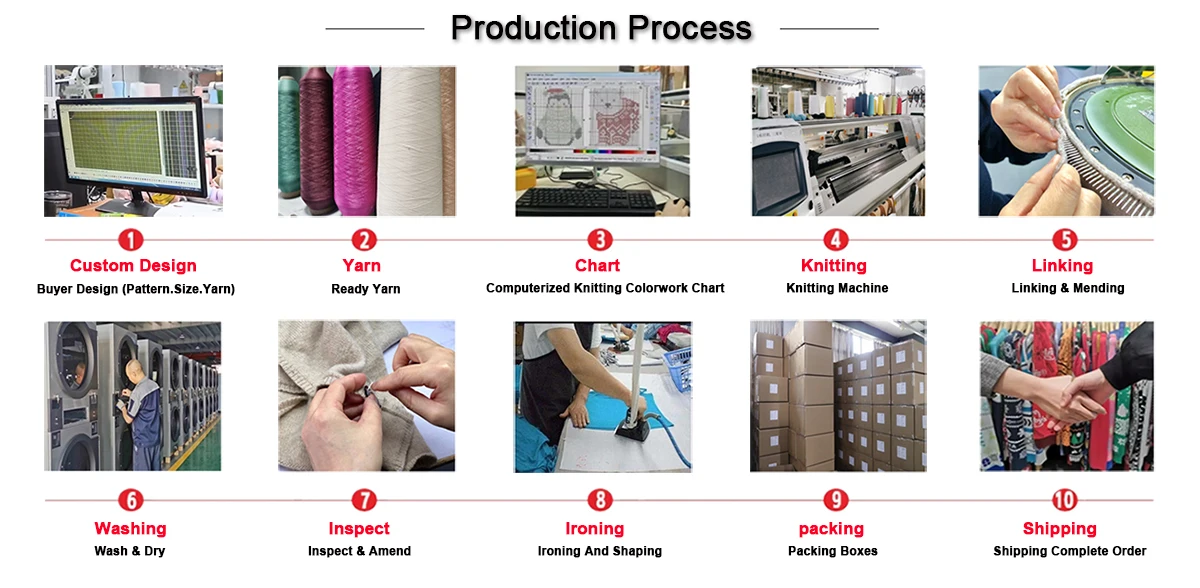 Production Process

1
Custom Design
Buyer Design (Pattern.Size.Yarn)

2
Yarn
Ready Yarn

3
Chart
Computerized Knitting Colorwork Chart

4
Knitting
Knitting Machine

5
Linking
Linking & Mending

6
Washing
Wash & Dry

7
Inspect
Inspect & Amend

8
Ironing
Ironing And Shaping

9
packing
Packing Boxes

10
Shipping
Shipping Complete Order