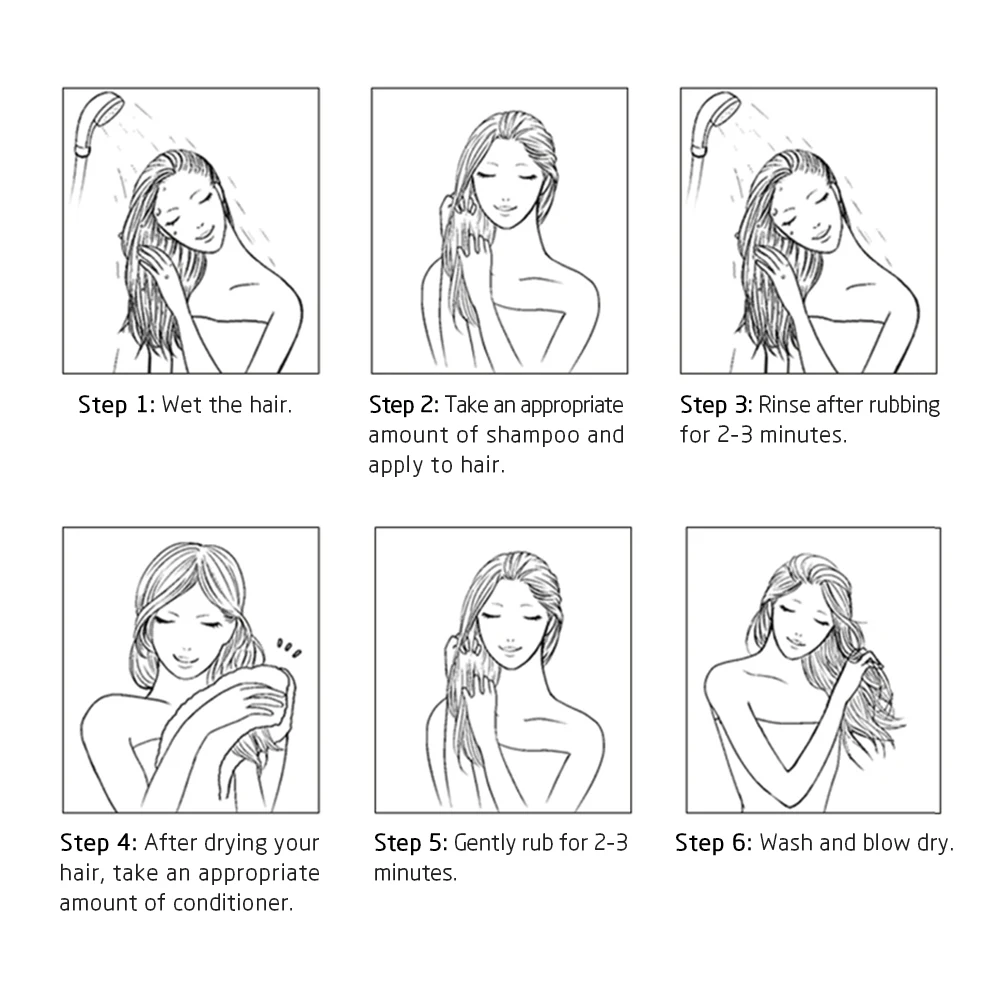 Step 1: Wet the hair.

Step 2: Take an appropriate amount of shampoo and apply to hair.

Step 3: Rinse after rubbing for 2-3 minutes.

Step 4: After drying your hair, take an appropriate amount of conditioner.

Step 5: Gently rub for 2-3 minutes.

Step 6: Wash and blow dry.