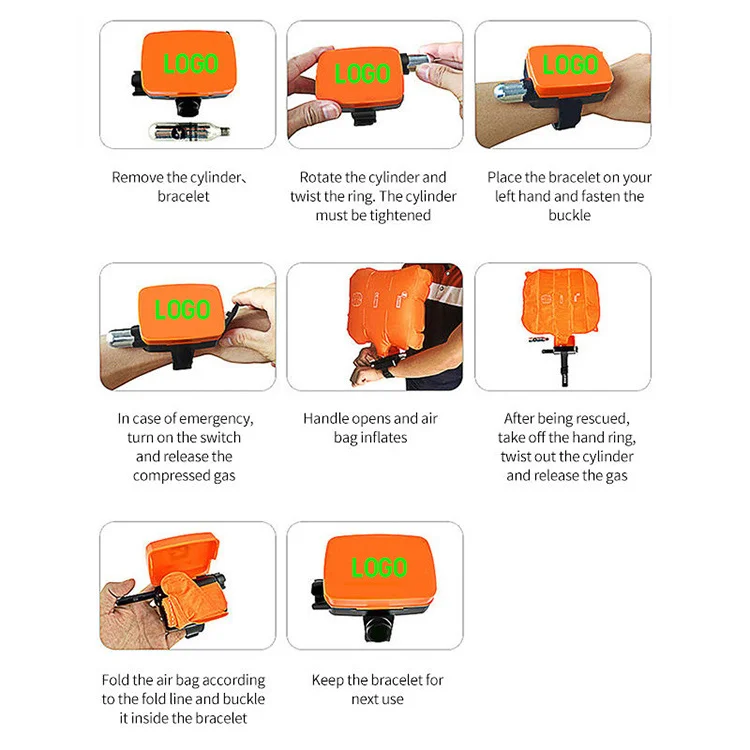 LOGO

Remove the cylinder、bracelet

LOGO

Rotate the cylinder and twist the ring. The cylinder must be tightened

LOGO

Place the bracelet on your left hand and fasten the buckle

LOGO

In case of emergency, turn on the switch and release the compressed gas

Handle opens and air bag inflates

After being rescued, take off the hand ring, twist out the cylinder and release the gas

Fold the air bag according to the fold line and buckle it inside the bracelet

LOGO

Keep the bracelet for next use