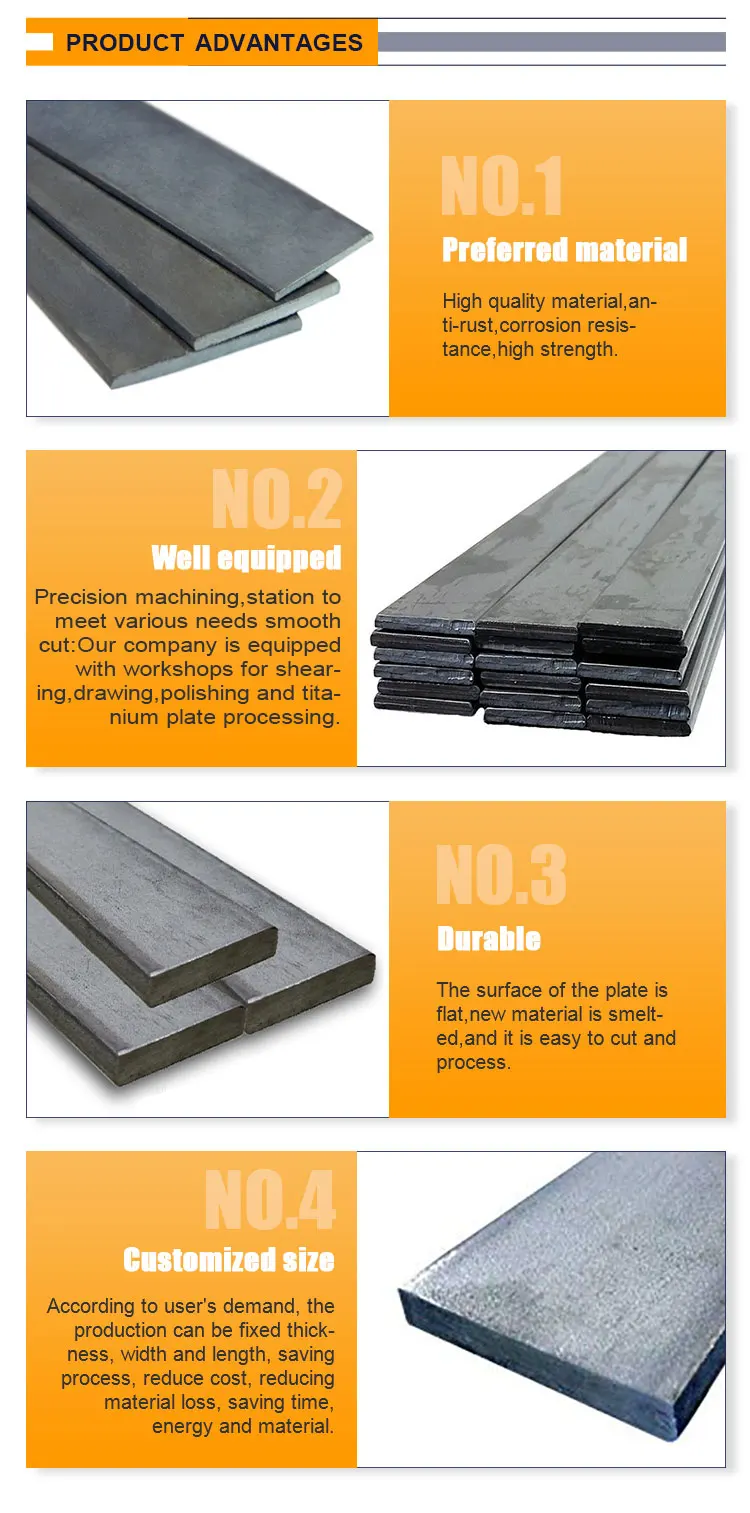 PRODUCT ADVANTAGES

NO.1

Preferred material

High quality material,anti-rust,corrosion resistance,high strength.

NO.2

Well equipped

Precision machining,station to meet various needs smooth cut:Our company is equipped with workshops for shearing,drawing,polishing and titanium plate processing.

NO.3

Durable

The surface of the plate is flat,new material is smelted,and it is easy to cut and process.

NO.4

Customized size

According to user's demand, the production can be fixed thickness, width and length, saving process, reduce cost, reducing material loss, saving time, energy and material.