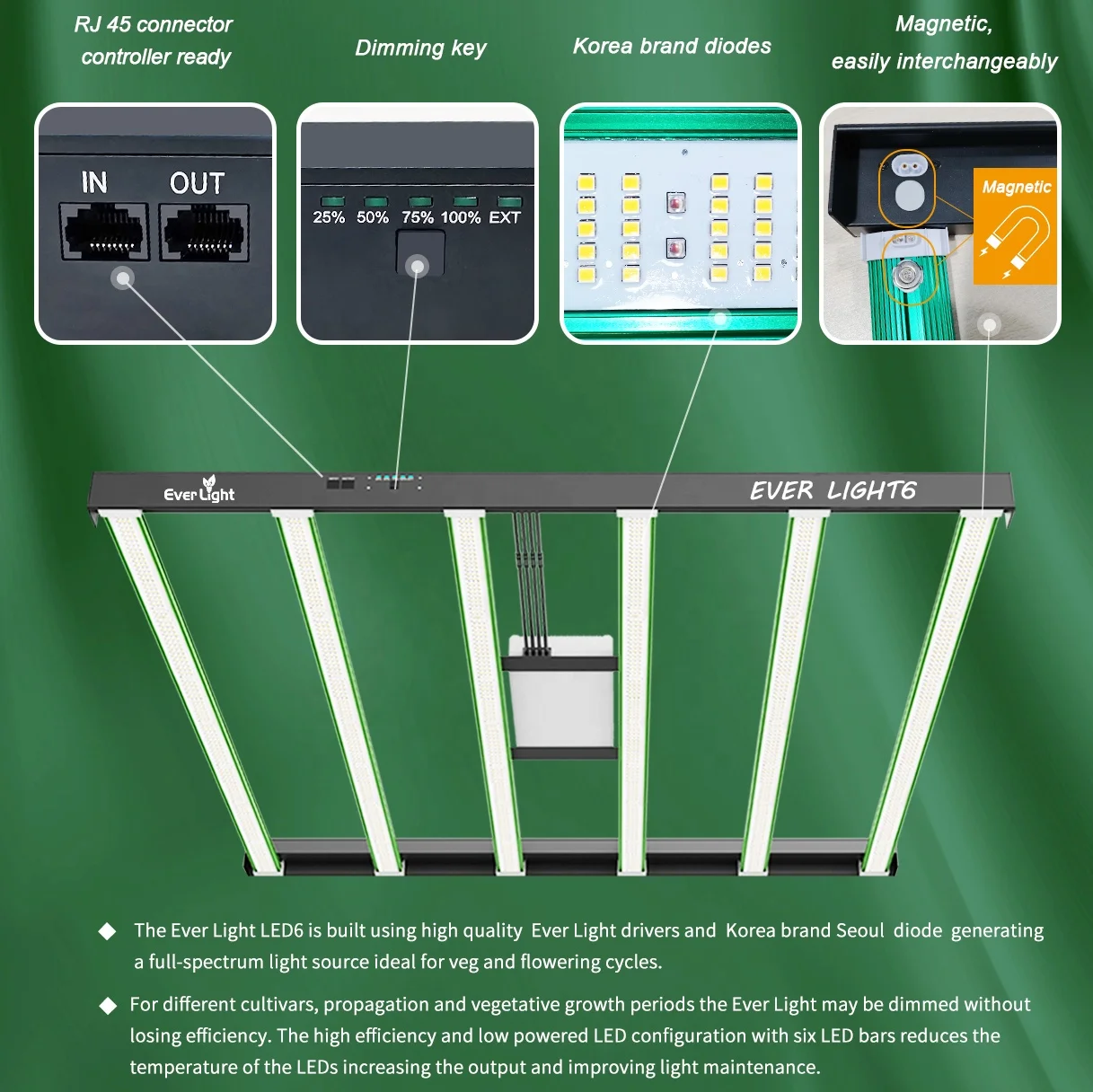 RJ 45 connector controller ready

Dimming key

Korea brand diodes

Magnetic, easily interchangeably

IN OUT

25% 50% 75% 100% EXT

Magnetic

Ever Light

EVER LIGHT6

◆ The Ever Light LED6 is built using high quality Ever Light drivers and Korea brand Seoul diode generating a full-spectrum light source ideal for veg and flowering cycles.

◆ For different cultivars, propagation and vegetative growth periods the Ever Light may be dimmed without losing efficiency. The high efficiency and low powered LED configuration with six LED bars reduces the temperature of the LEDs increasing the output and improving light maintenance.