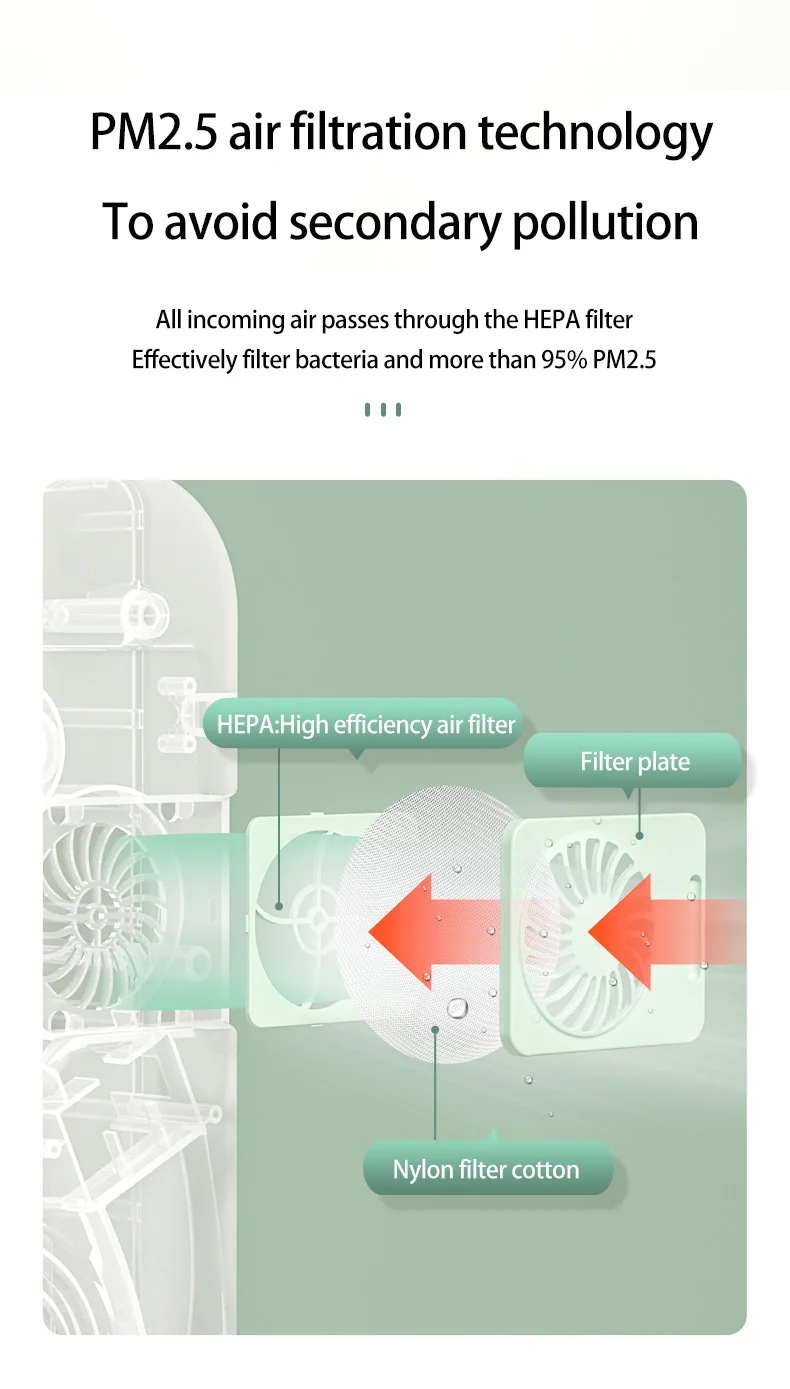 PM2.5 air filtration technology

To avoid secondary pollution

All incoming air passes through the HEPA filter
Effectively filter bacteria and more than 95% PM2.5

HEPA:High efficiency air filter

Filter plate

Nylon filter cotton