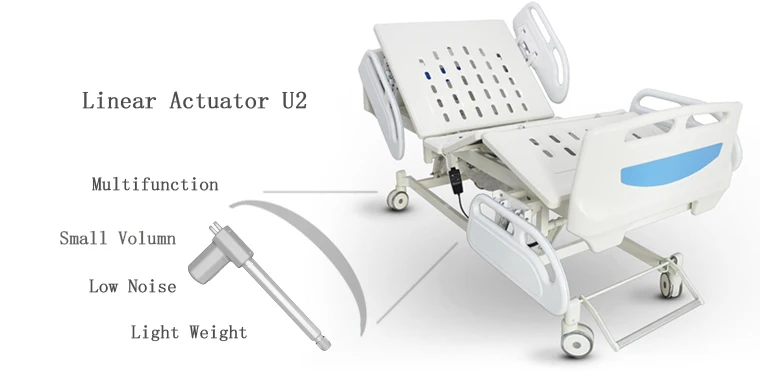 Linear Actuator U2

Multifunction

Small Volumn

Low Noise

Light Weight