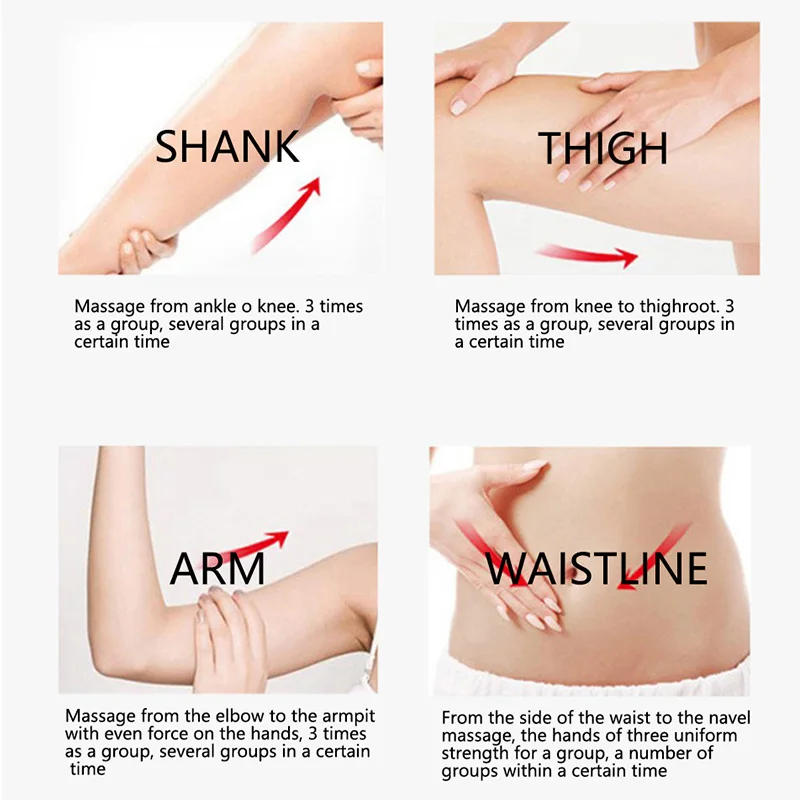 SHANK

Massage from ankle o knee. 3 times as a group, several groups in a certain time

THIGH

Massage from knee to thighroot. 3 times as a group, several groups in a certain time

ARM

Massage from the elbow to the armpit with even force on the hands, 3 times as a group, several groups in a certain time

WAISTLINE

From the side of the waist to the navel massage, the hands of three uniform strength for a group, a number of groups within a certain time