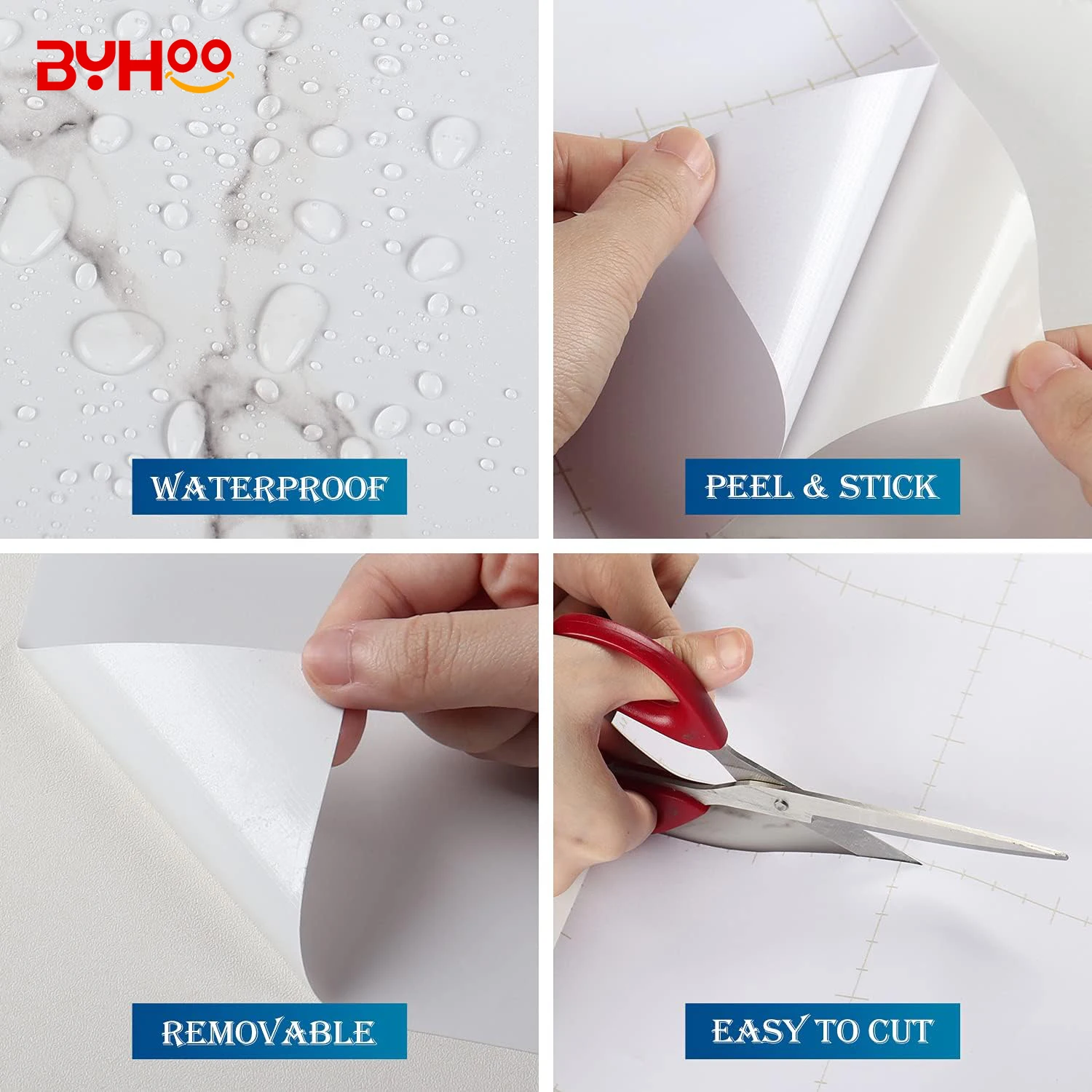 BYHOO

WATERPROOF

PEEL & STICK

REMOVABLE

EASY TO CUT